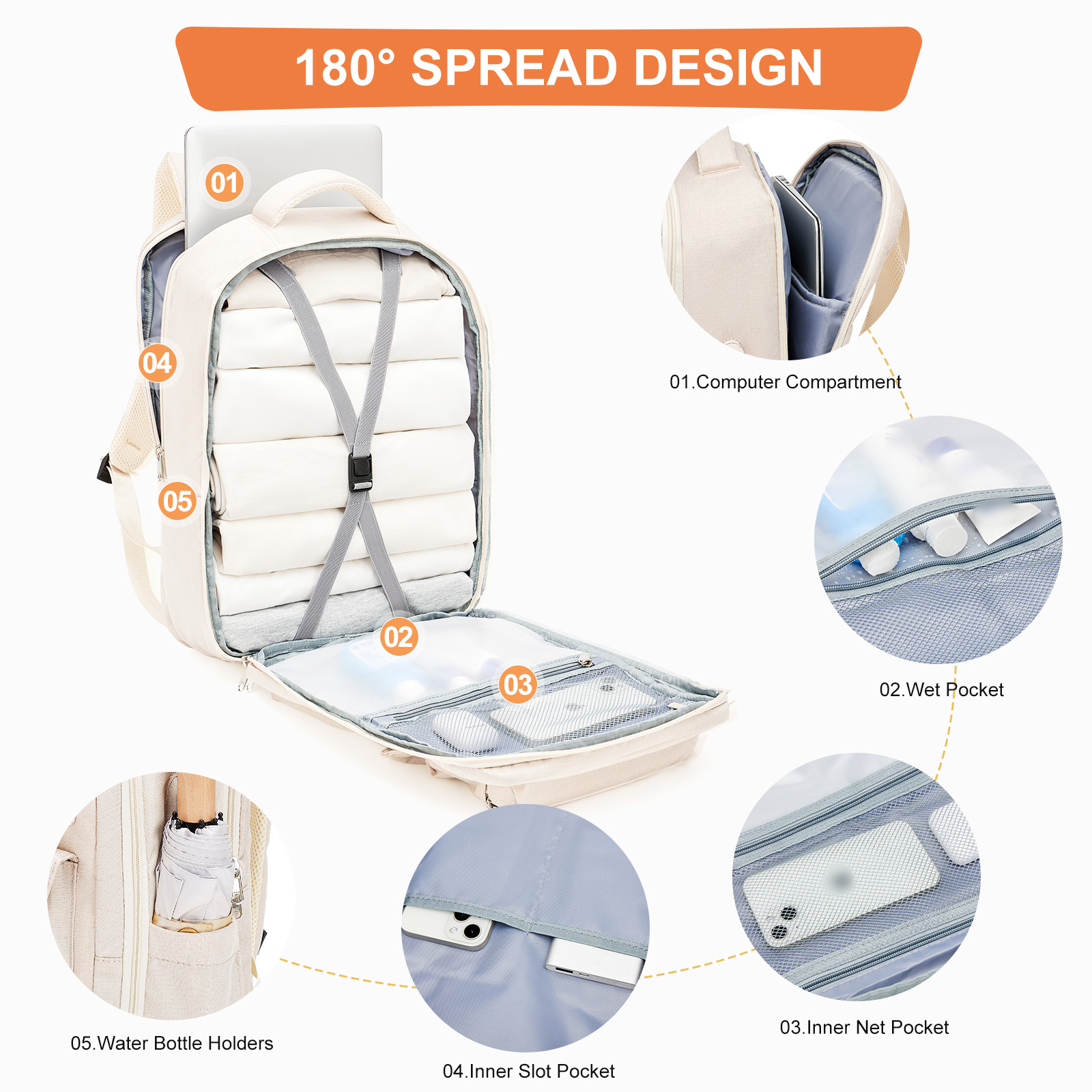 180° SPREAD DESIGN

01

04

05

02

03

01.Computer Compartment

02.Wet Pocket

03.Inner Net Pocket

04.Inner Slot Pocket

05.Water Bottle Holders