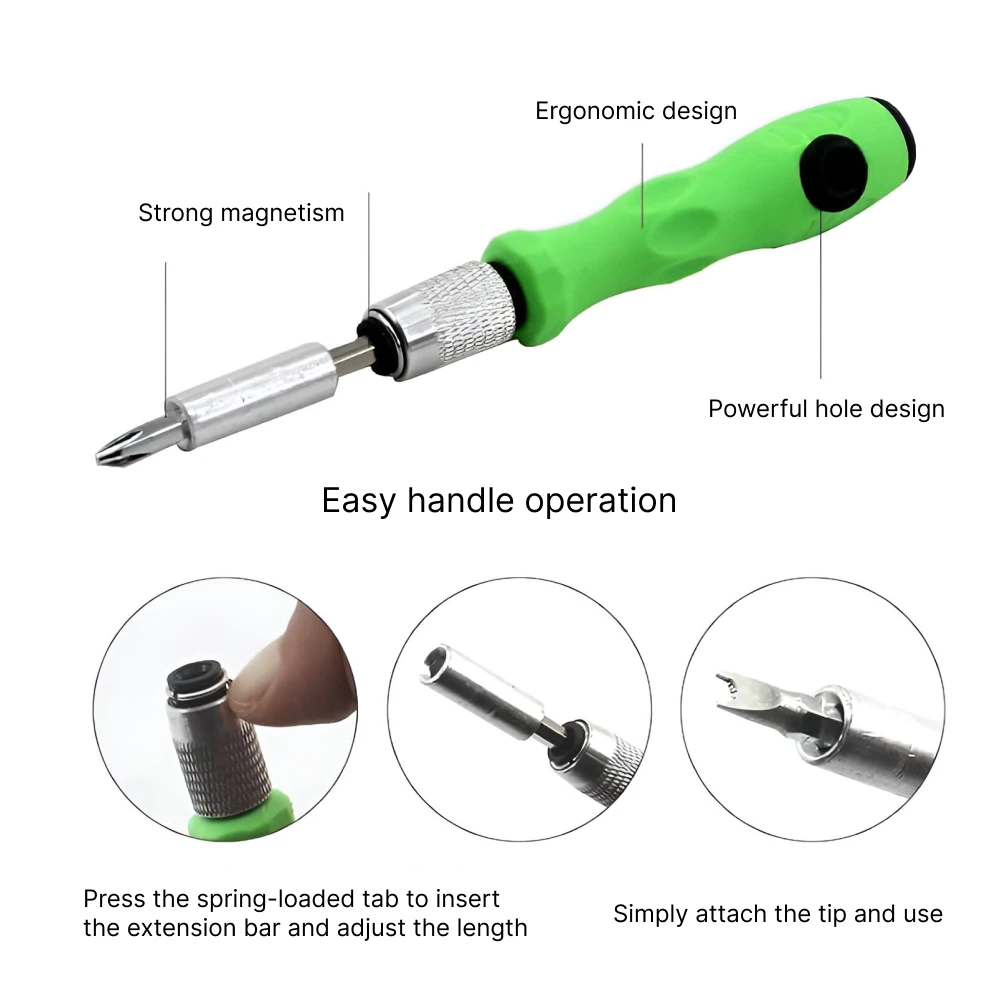 Ergonomic design

Strong magnetism

Powerful hole design

Easy handle operation

Press the spring-loaded tab to insert the extension bar and adjust the length

Simply attach the tip and use