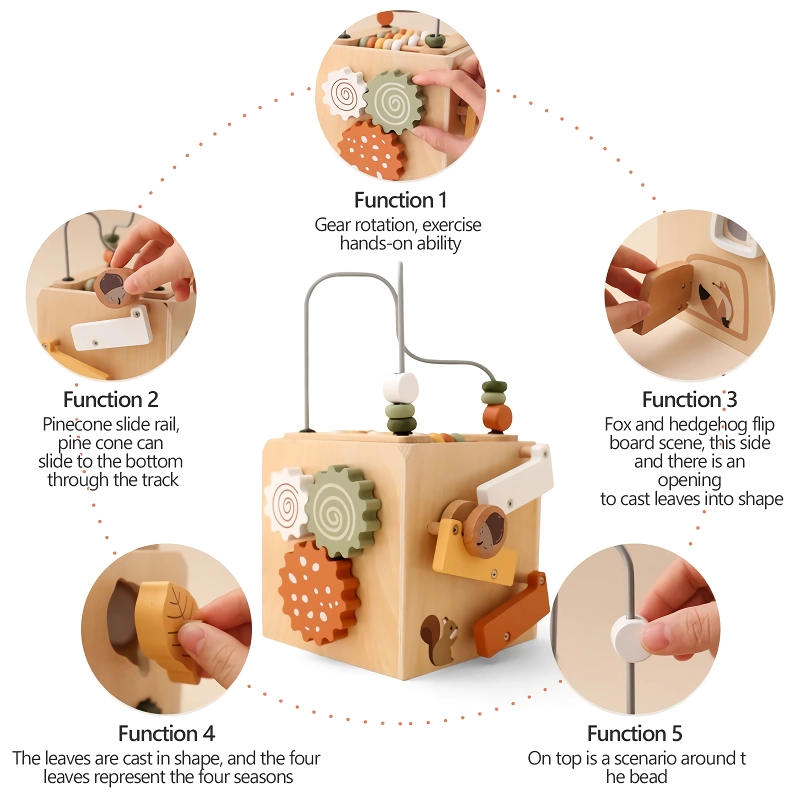 Function 1
Gear rotation, exercise hands-on ability

Function 2
Pinecone slide rail, pine cone can slide to the bottom through the track

Function 3
Fox and hedgehog flip board scene, this side and there is an opening to cast leaves into shape

Function 4
The leaves are cast in shape, and the four leaves represent the four seasons

Function 5
On top is a scenario around t he bead