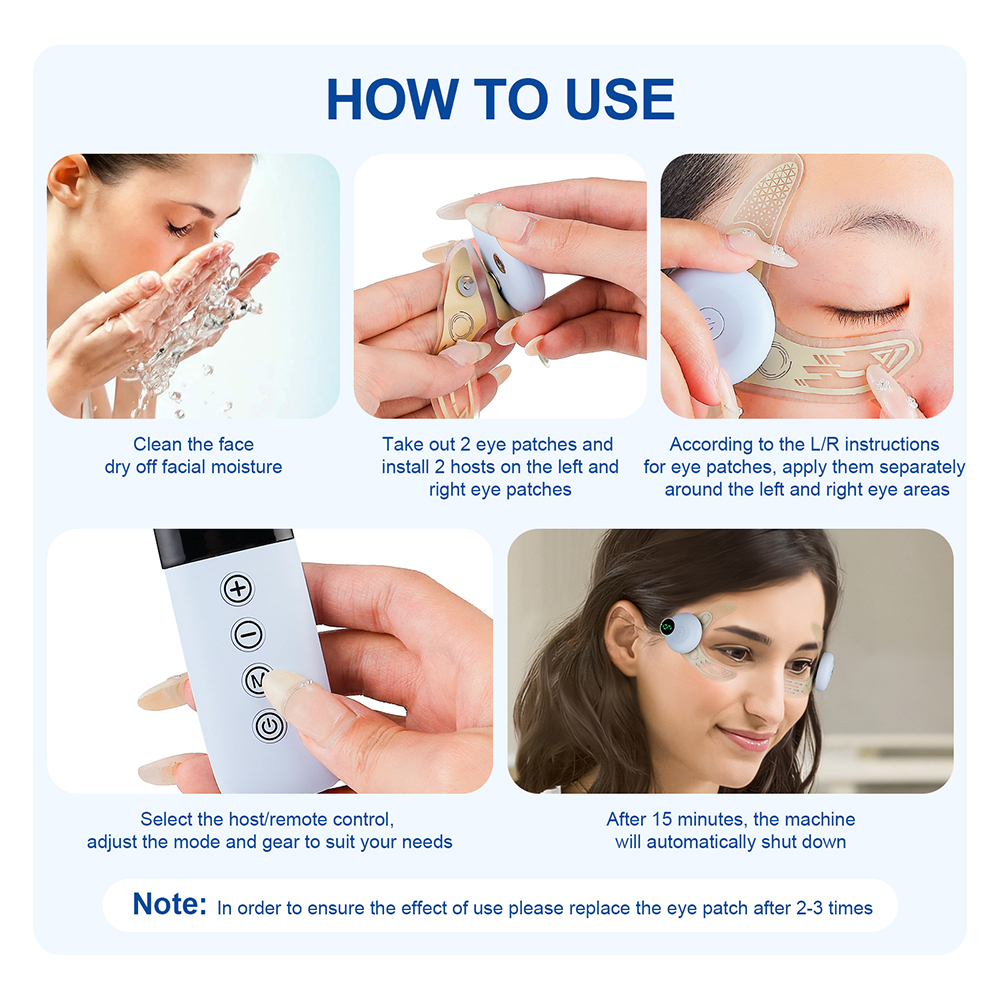 HOW TO USE

Clean the face
dry off facial moisture

Take out 2 eye patches and install 2 hosts on the left and right eye patches

According to the L/R instructions for eye patches, apply them separately around the left and right eye areas

M

Select the host/remote control, adjust the mode and gear to suit your needs

After 15 minutes, the machine will automatically shut down

Note: In order to ensure the effect of use please replace the eye patch after 2-3 times