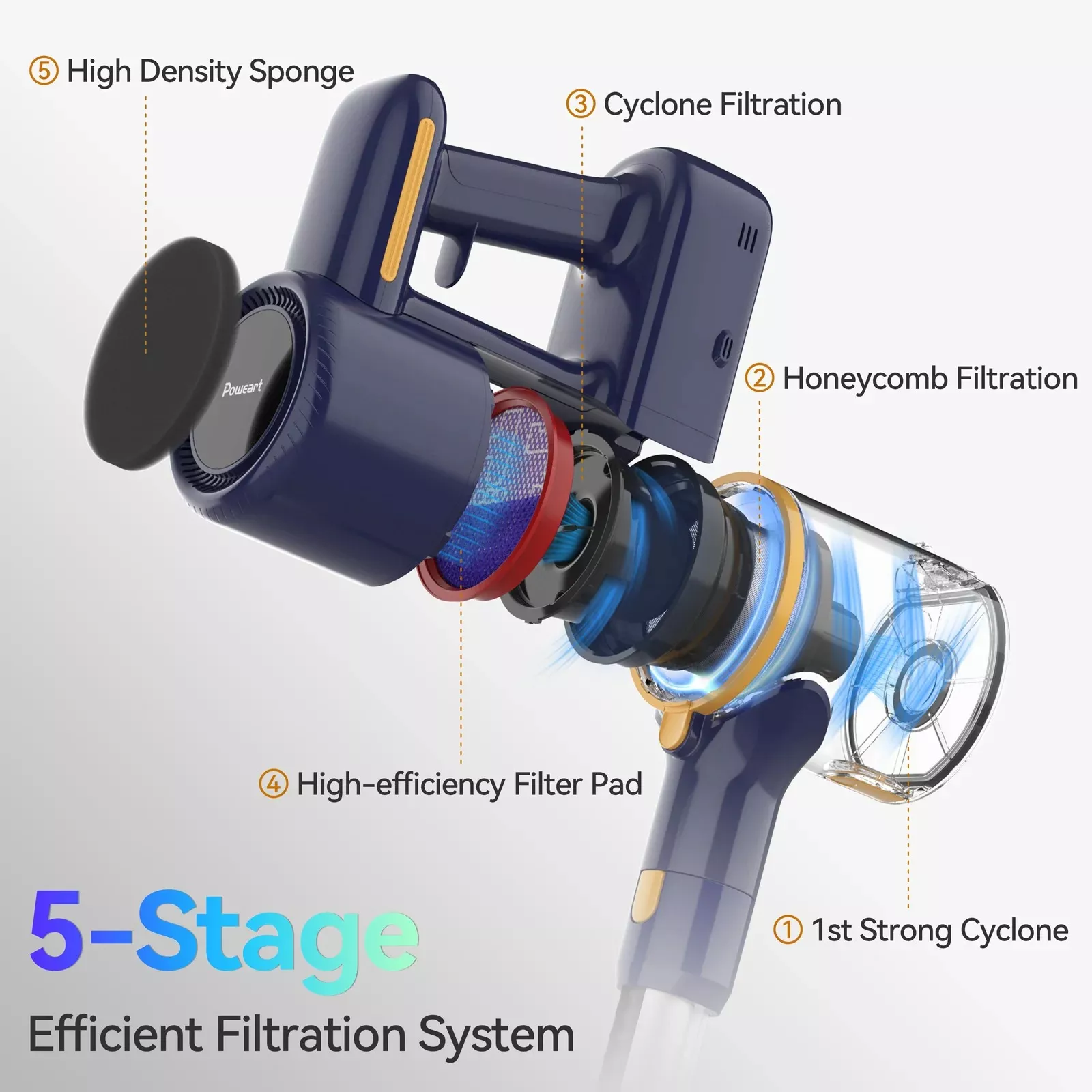 ⑤ High Density Sponge

③ Cyclone Filtration

Poweart

② Honeycomb Filtration

④ High-efficiency Filter Pad

① 1st Strong Cyclone

5-Stage

Efficient Filtration System