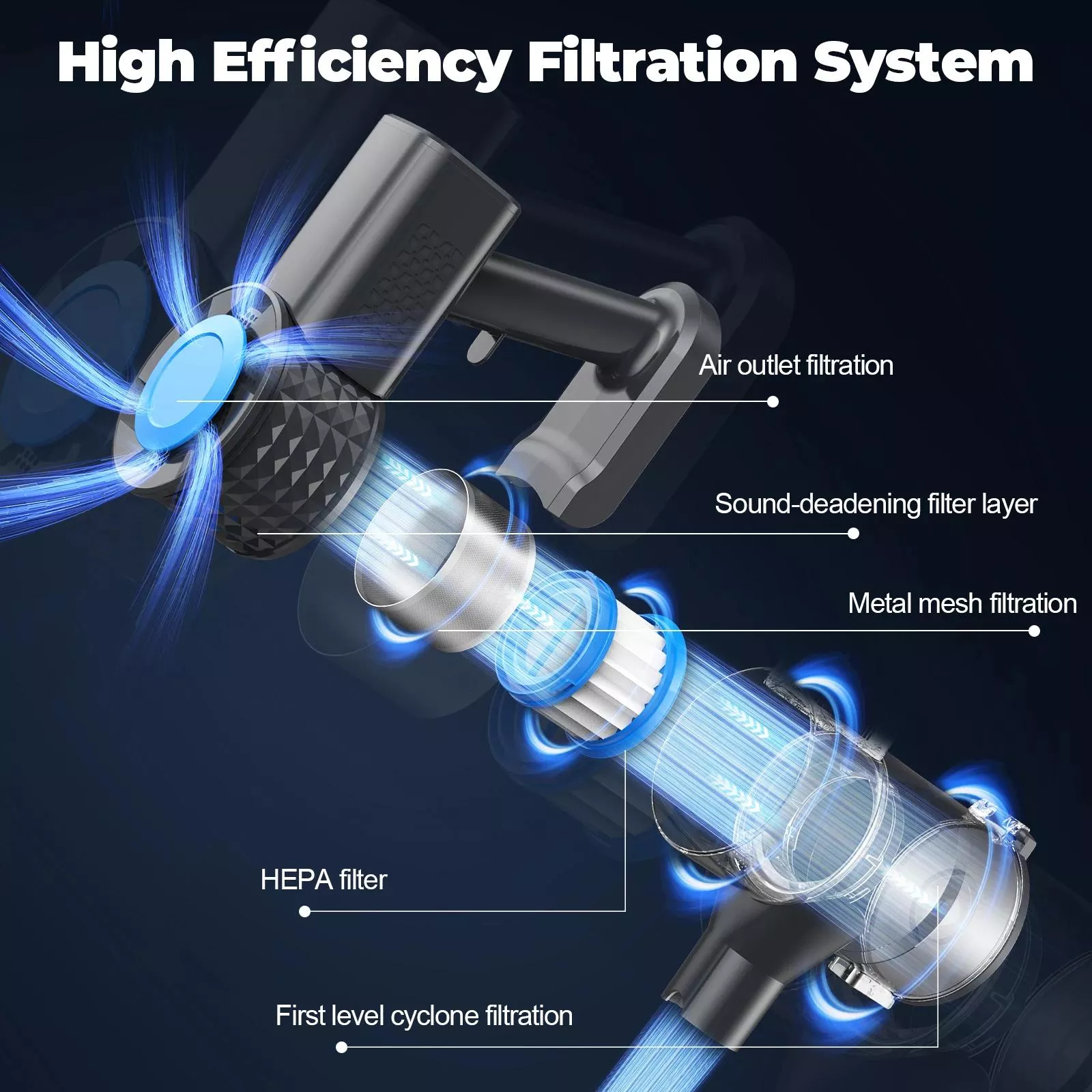 High Efficiency Filtration System

Air outlet filtration

Sound-deadening filter layer

Metal mesh filtration

HEPA filter

First level cyclone filtration