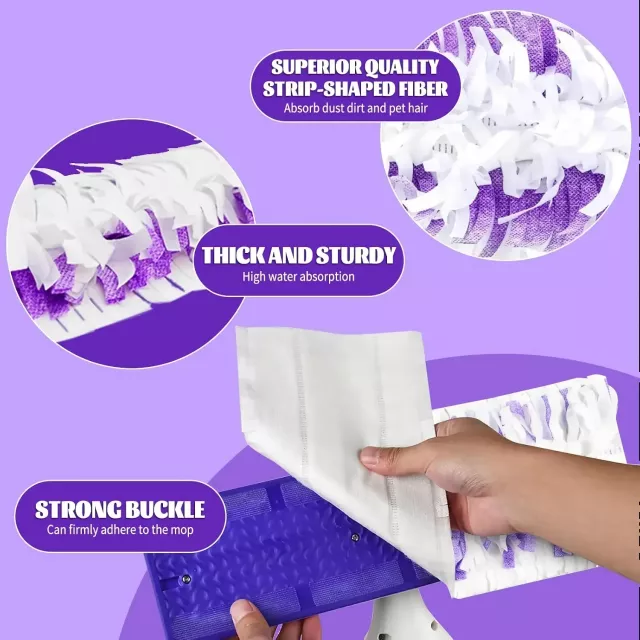 SUPERIOR QUALITY
STRIP-SHAPED FIBER
Absorb dust dirt and pet hair

THICK AND STURDY
High water absorption

STRONG BUCKLE
Can firmly adhere to the mop