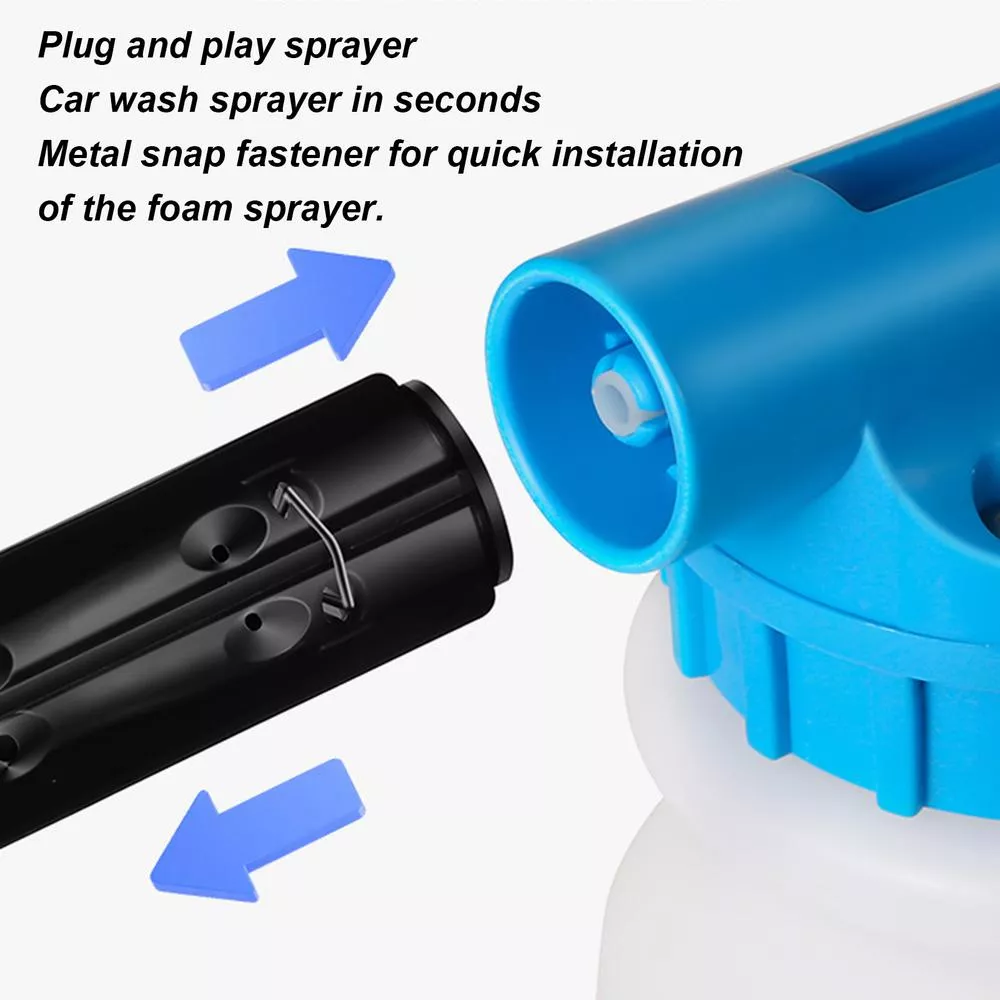 Plug and play sprayer
Car wash sprayer in seconds
Metal snap fastener for quick installation of the foam sprayer.