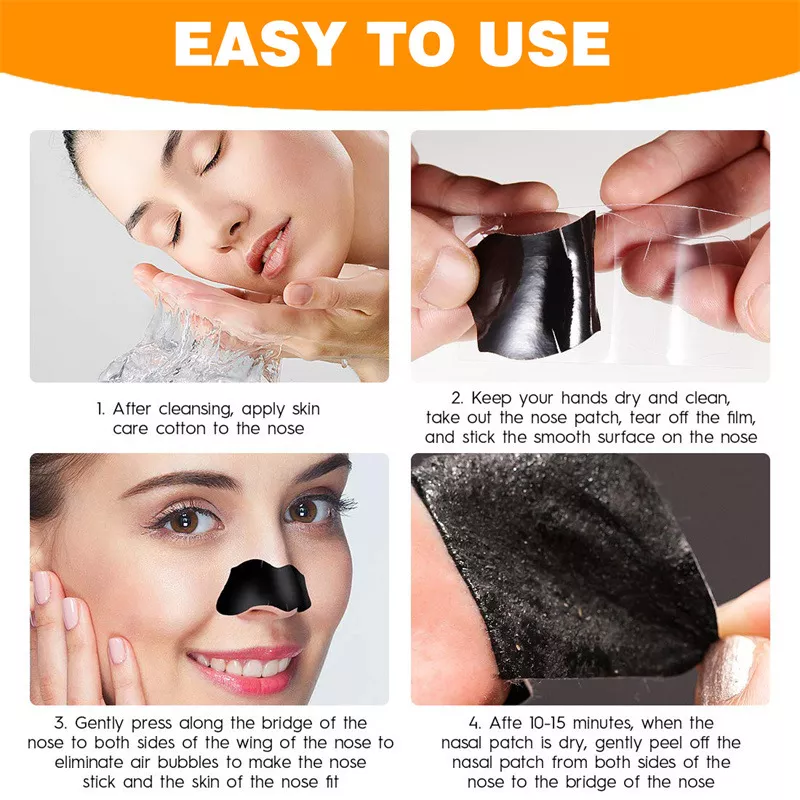 EASY TO USE

1. After cleansing, apply skin care cotton to the nose

2. Keep your hands dry and clean, take out the nose patch, tear off the film, and stick the smooth surface on the nose

3. Gently press along the bridge of the nose to both sides of the wing of the nose to eliminate air bubbles to make the nose stick and the skin of the nose fit

4. Afte 10-15 minutes, when the nasal patch is dry, gently peel off the nasal patch from both sides of the nose to the bridge of the nose