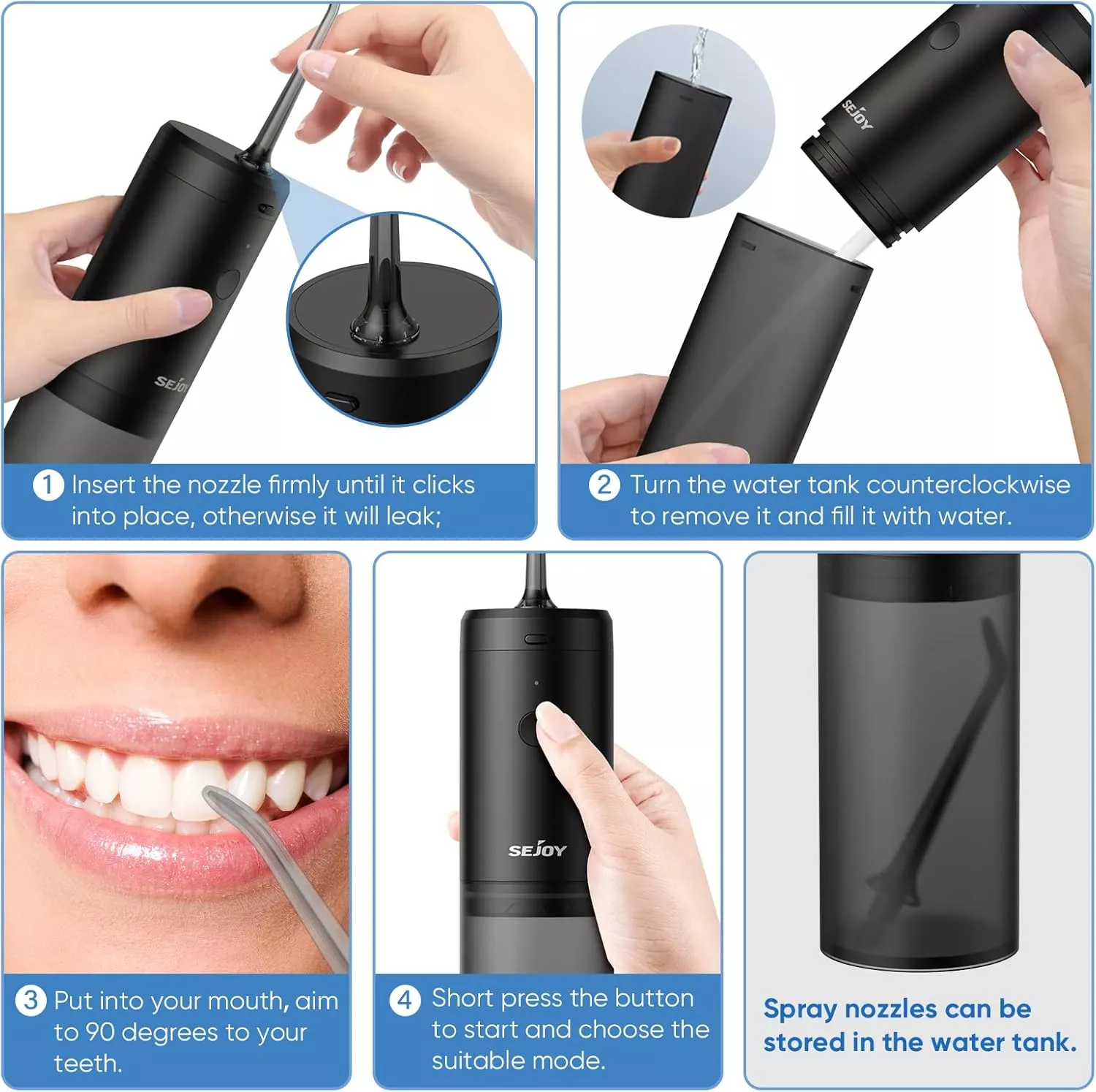 SEJOY

1 Insert the nozzle firmly until it clicks into place, otherwise it will leak;

SEJOY

2 Turn the water tank counterclockwise to remove it and fill it with water.

3 Put into your mouth, aim to 90 degrees to your teeth.

SEJOY

4 Short press the button to start and choose the suitable mode.

Spray nozzles can be stored in the water tank.