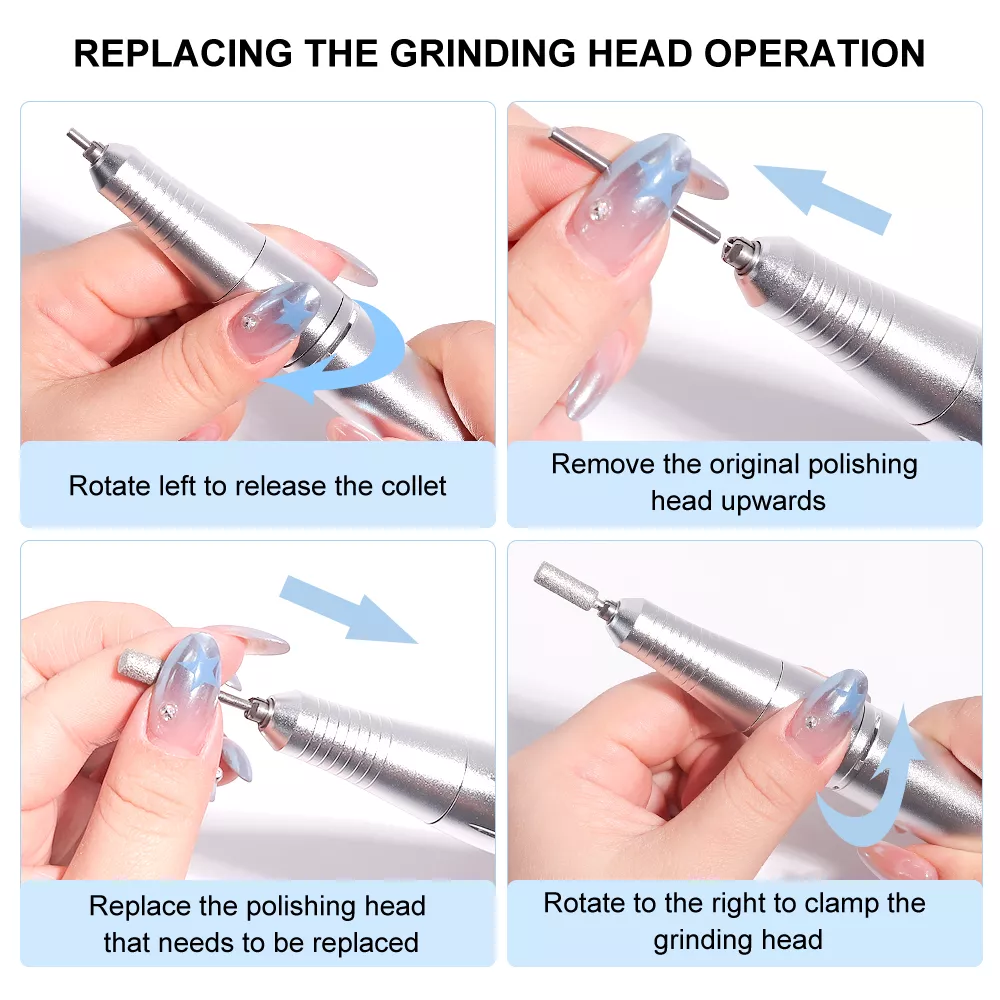 REPLACING THE GRINDING HEAD OPERATION

Rotate left to release the collet

Remove the original polishing head upwards

Replace the polishing head that needs to be replaced

Rotate to the right to clamp the grinding head