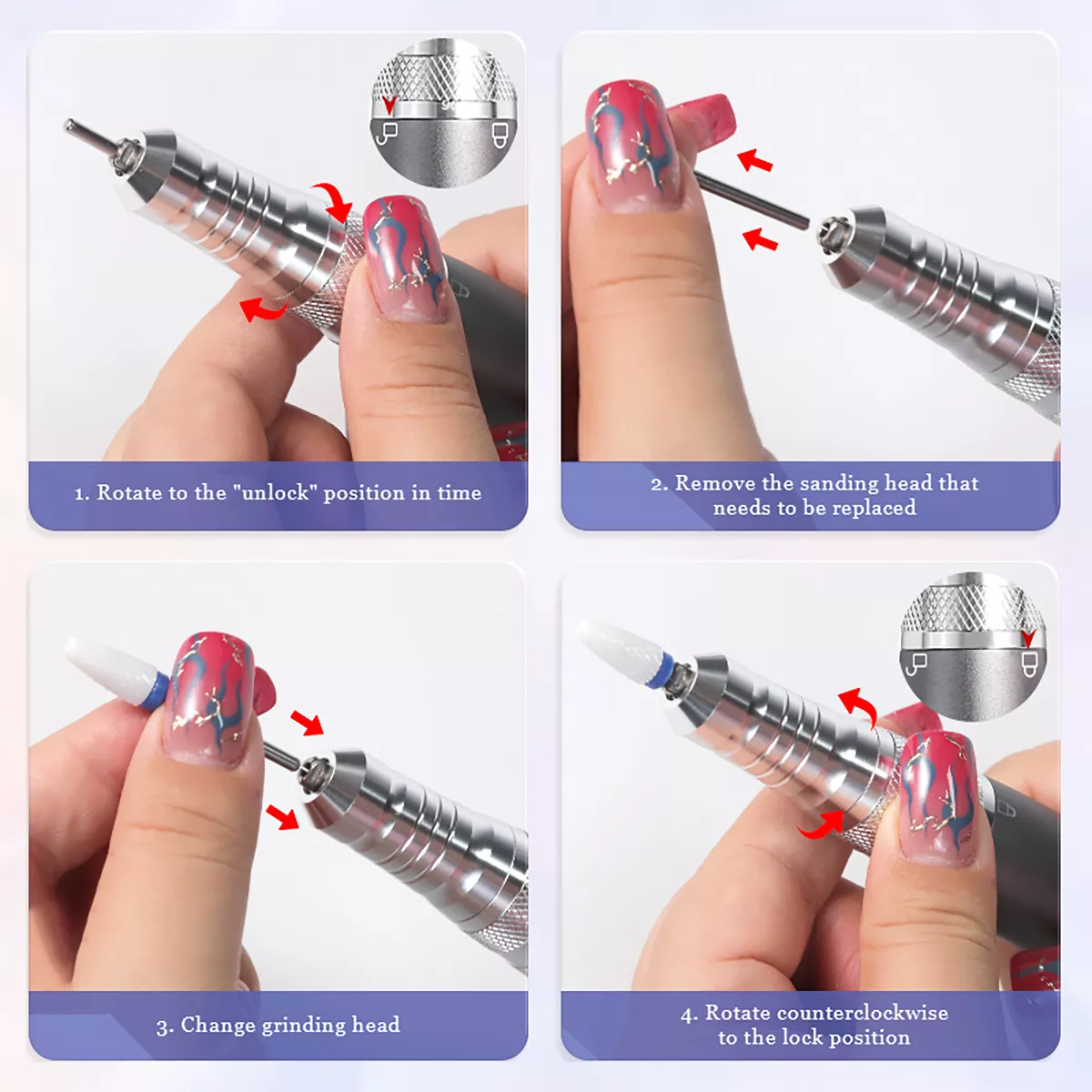 1. Rotate to the "unlock" position in time

2. Remove the sanding head that needs to be replaced

3. Change grinding head

4. Rotate counterclockwise to the lock position