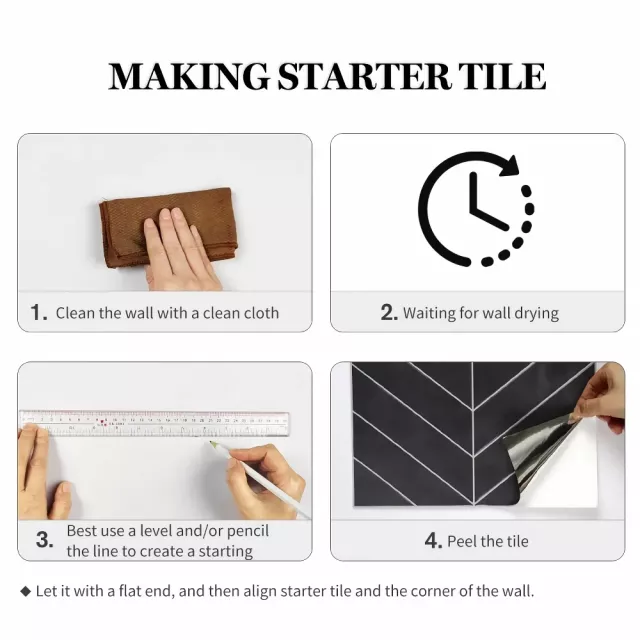 MAKING STARTER TILE

1. Clean the wall with a clean cloth

2. Waiting for wall drying

3. Best use a level and/or pencil the line to create a starting

4. Peel the tile

◆ Let it with a flat end, and then align starter tile and the corner of the wall.