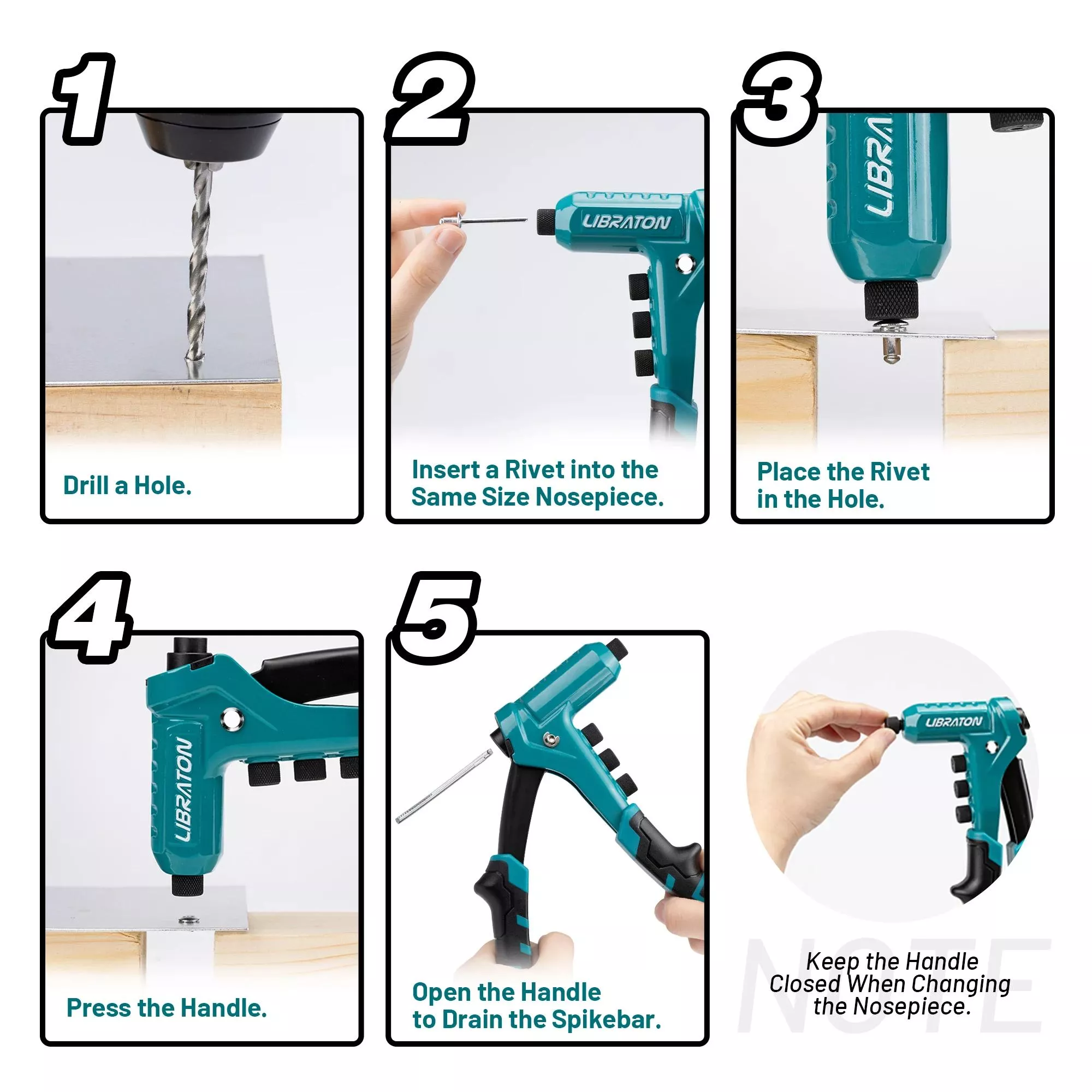 1

Drill a Hole.

2

LIBRATON

Insert a Rivet into the Same Size Nosepiece.

3

LIBRA

Place the Rivet in the Hole.

4

LIBRATON

Press the Handle.

5

Open the Handle to Drain the Spikebar.

LIBRATON

NOTE

Keep the Handle Closed When Changing the Nosepiece.