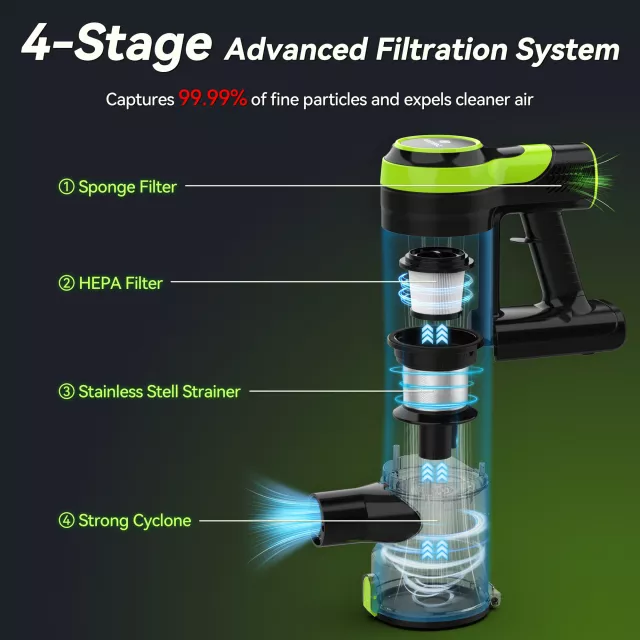 4-Stage Advanced Filtration System

Captures 99.99% of fine particles and expels cleaner air

① Sponge Filter

② HEPA Filter

③ Stainless Stell Strainer

④ Strong Cyclone