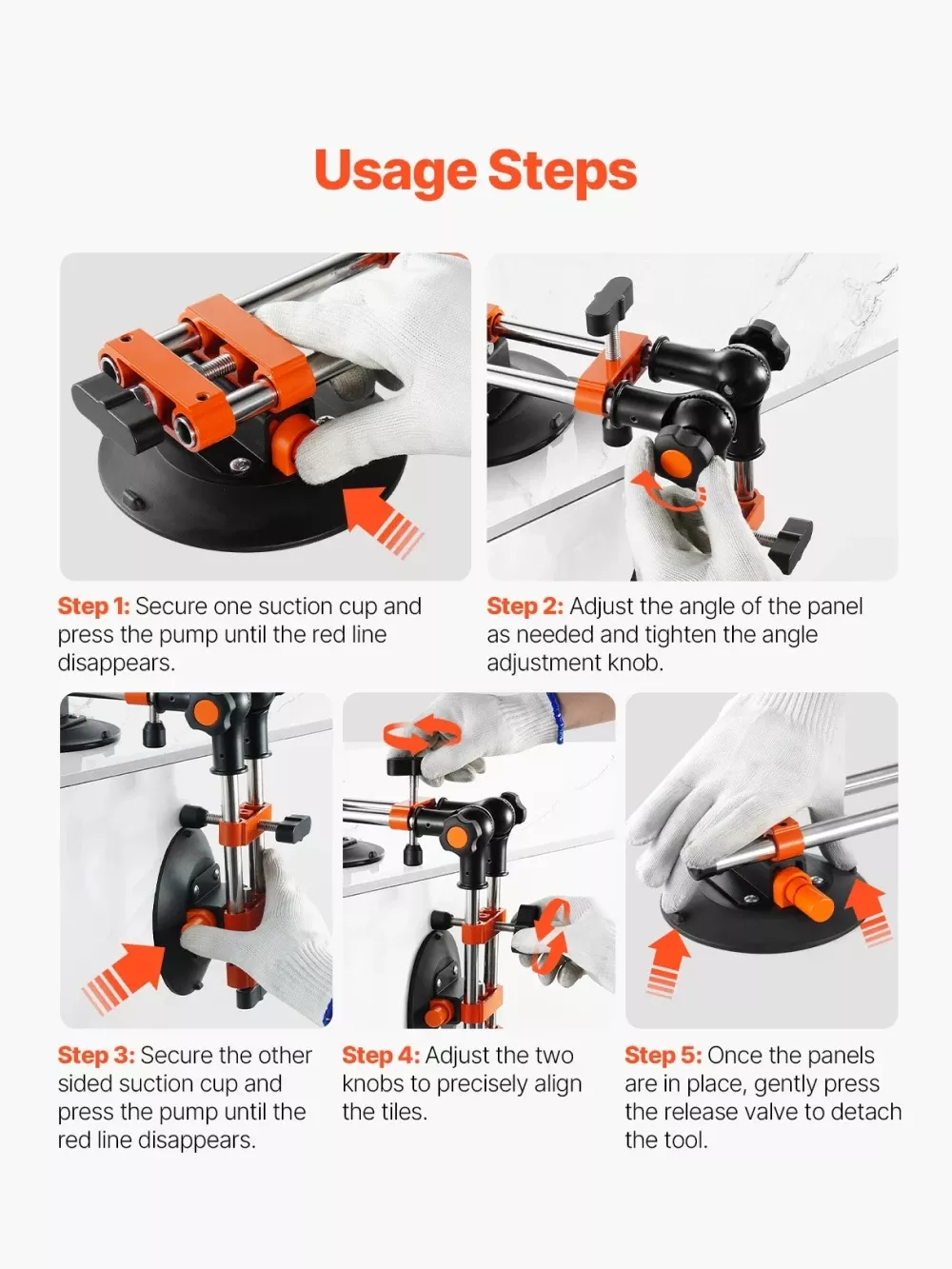 Usage Steps

Step 1: Secure one suction cup and press the pump until the red line disappears.

Step 2: Adjust the angle of the panel as needed and tighten the angle adjustment knob.

Step 3: Secure the other sided suction cup and press the pump until the red line disappears.

Step 4: Adjust the two knobs to precisely align the tiles.

Step 5: Once the panels are in place, gently press the release valve to detach the tool.