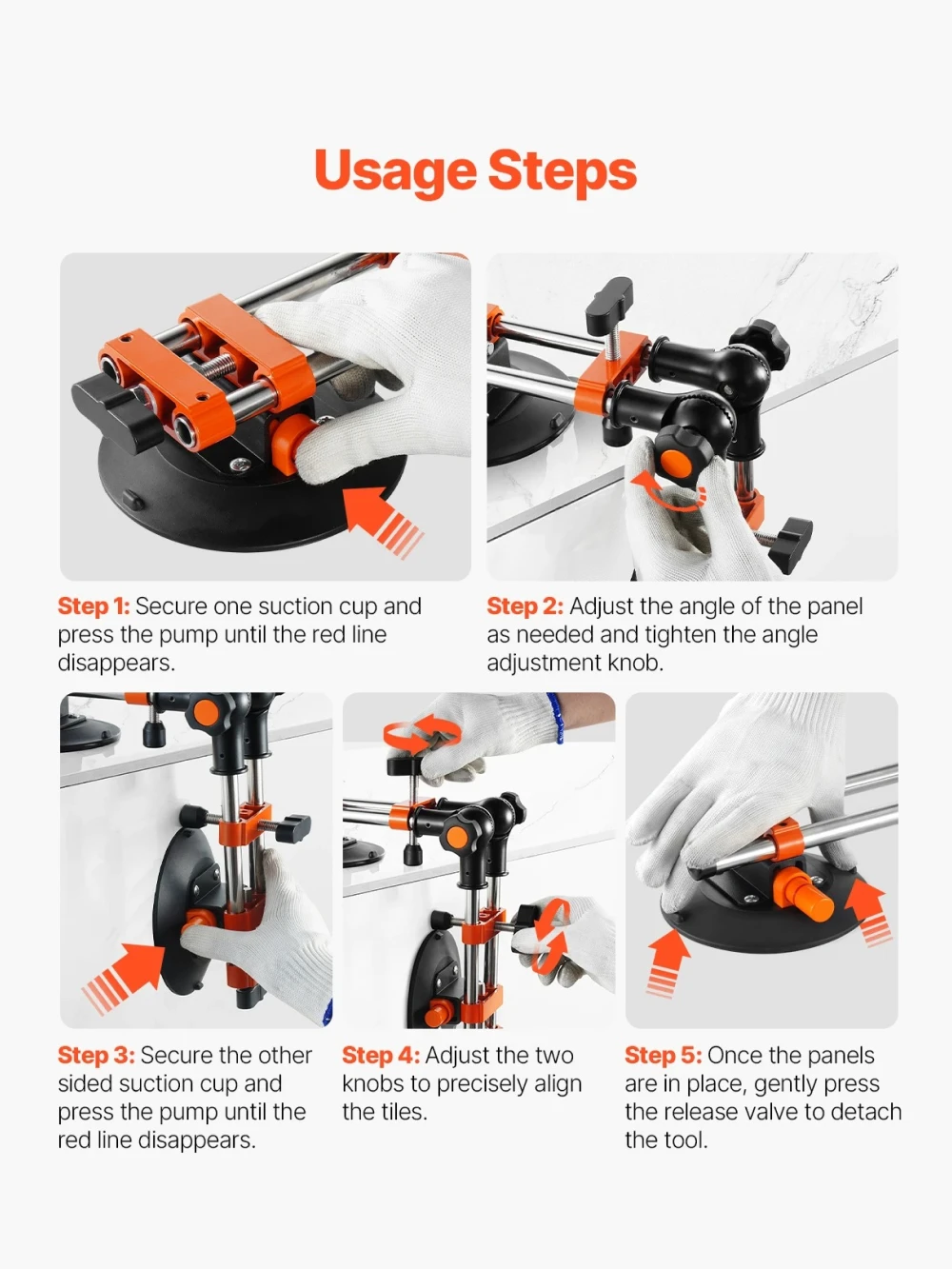 Usage Steps

Step 1: Secure one suction cup and press the pump until the red line disappears.

Step 2: Adjust the angle of the panel as needed and tighten the angle adjustment knob.

Step 3: Secure the other sided suction cup and press the pump until the red line disappears.

Step 4: Adjust the two knobs to precisely align the tiles.

Step 5: Once the panels are in place, gently press the release valve to detach the tool.