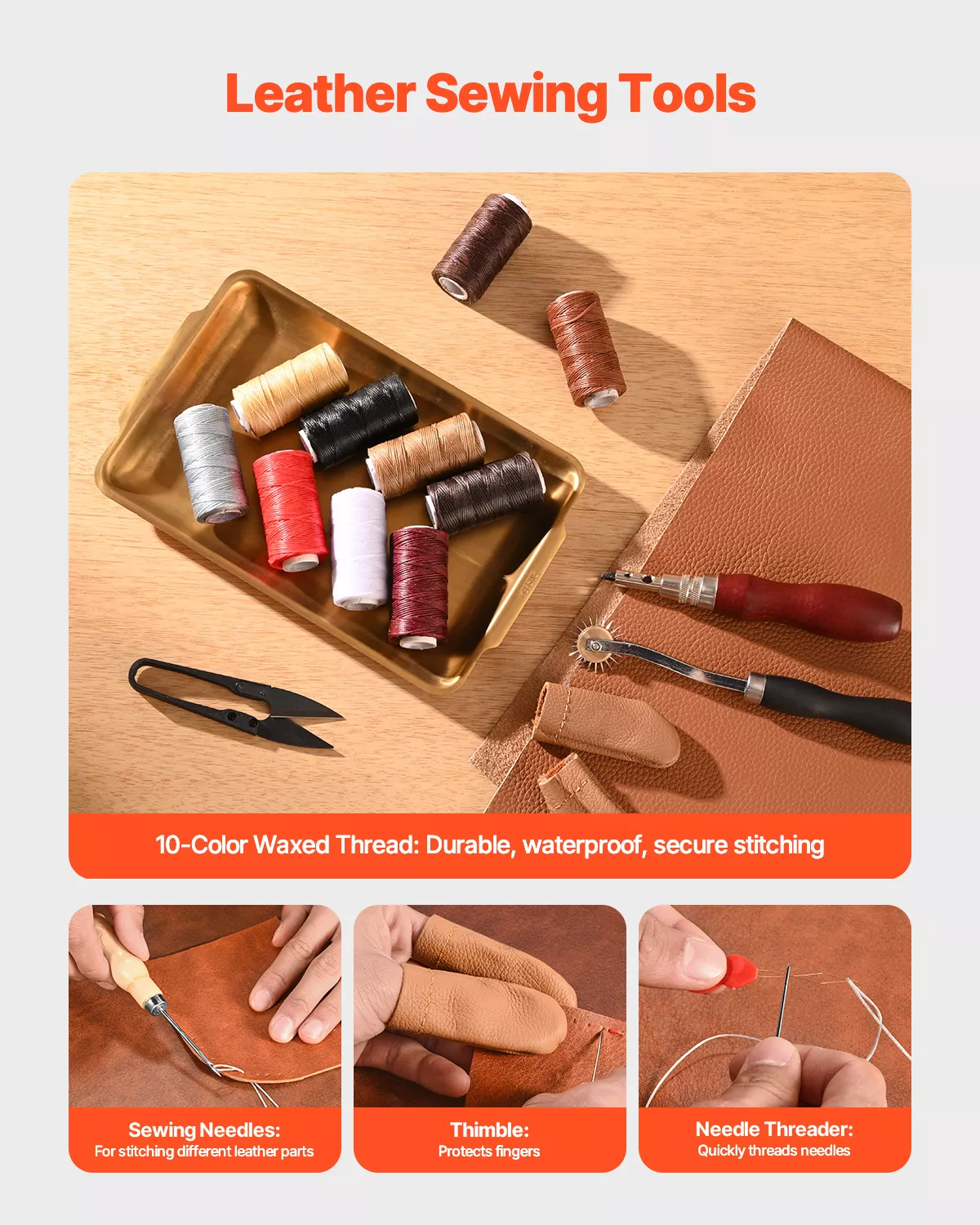 Leather Sewing Tools

10-Color Waxed Thread: Durable, waterproof, secure stitching

Sewing Needles:
For stitching different leather parts

Thimble:
Protects fingers

Needle Threader:
Quickly threads needles