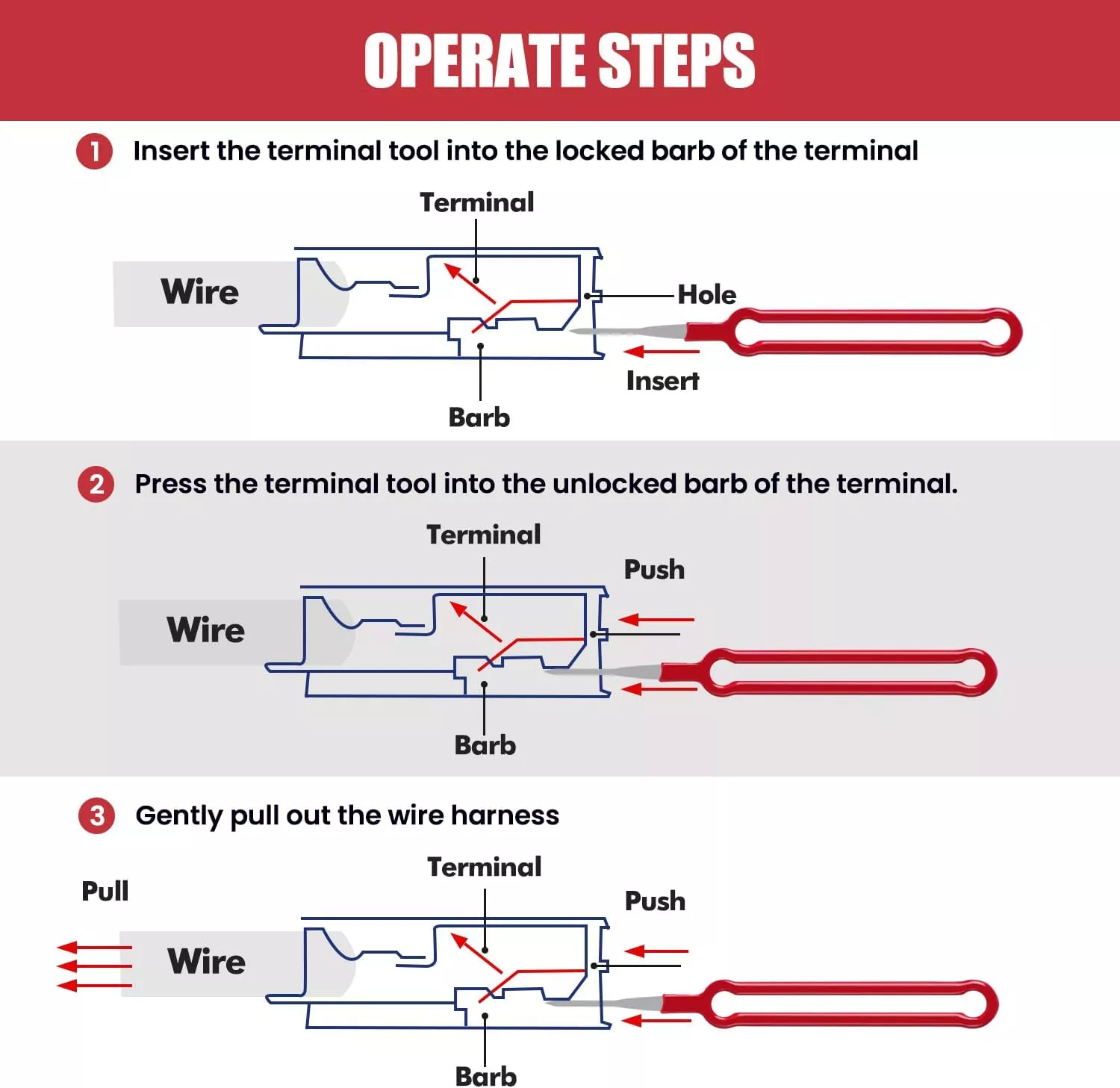 OPERATE STEPS

1 Insert the terminal tool into the locked barb of the terminal

Terminal

Wire

Hole

Insert

Barb

2 Press the terminal tool into the unlocked barb of the terminal.

Terminal

Push

Wire

Barb

3 Gently pull out the wire harness

Terminal

Pull

Push

Wire

Barb