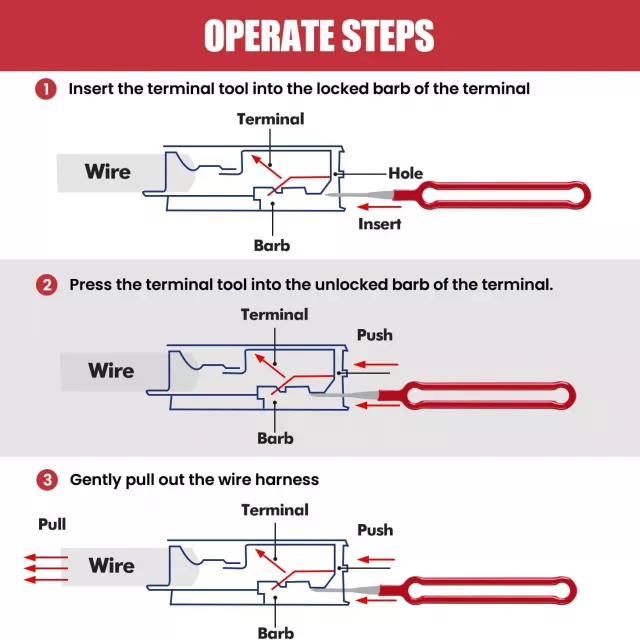 OPERATE STEPS

1 Insert the terminal tool into the locked barb of the terminal

Terminal

Wire

Hole

Insert

Barb

2 Press the terminal tool into the unlocked barb of the terminal.

Terminal

Push

Wire

Barb

3 Gently pull out the wire harness

Terminal

Pull

Push

Wire

Barb