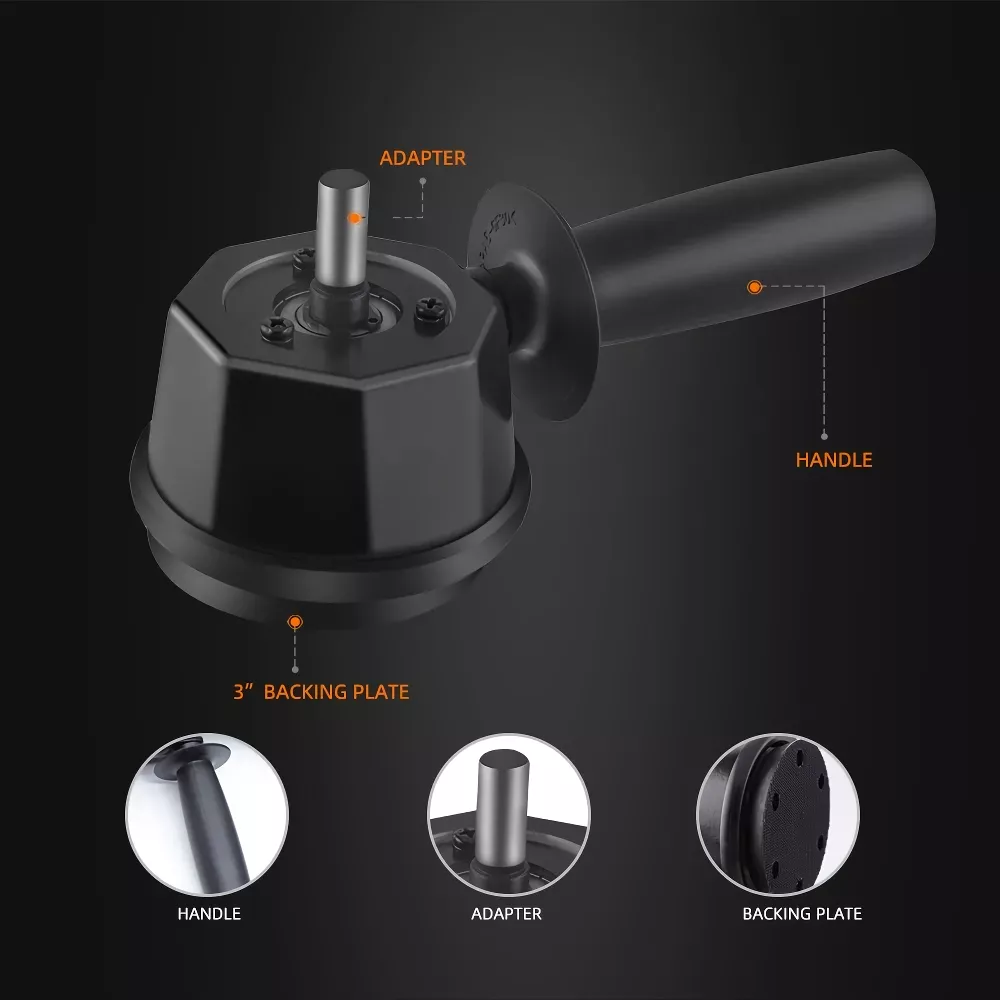 ADAPTER

HANDLE

3” BACKING PLATE

HANDLE

ADAPTER

BACKING PLATE