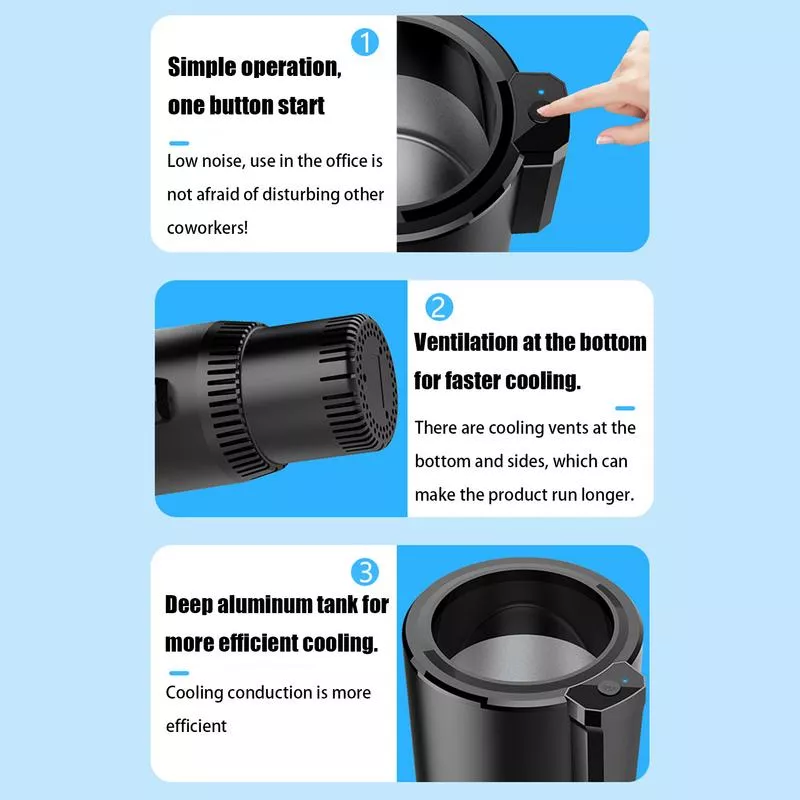 1

Simple operation, one button start

Low noise, use in the office is not afraid of disturbing other coworkers!

2

Ventilation at the bottom for faster cooling.

There are cooling vents at the bottom and sides, which can make the product run longer.

3

Deep aluminum tank for more efficient cooling.

Cooling conduction is more efficient