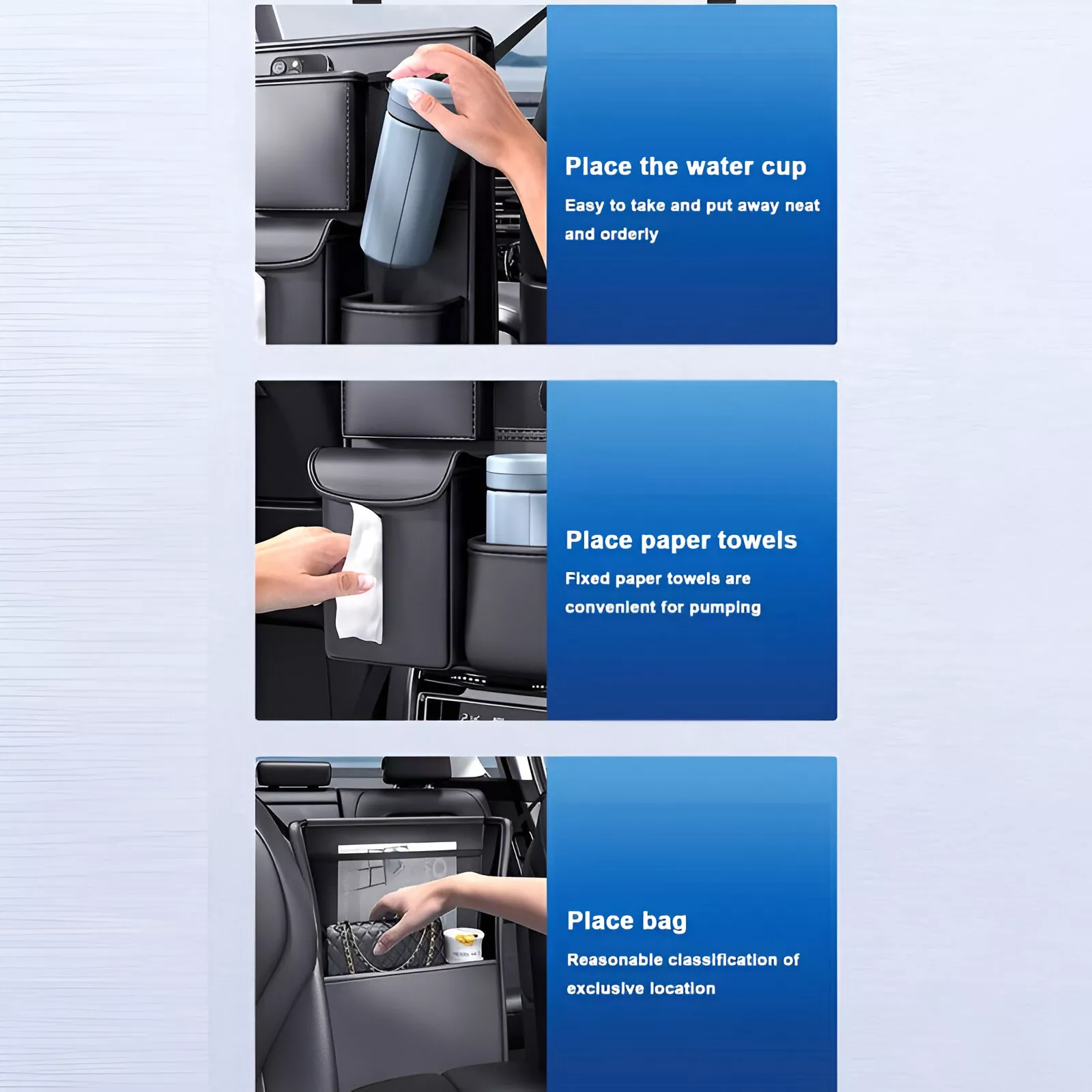 Place the water cup

Easy to take and put away neat and orderly

Place paper towels

Fixed paper towels are convenient for pumping

Place bag

Reasonable classification of exclusive location