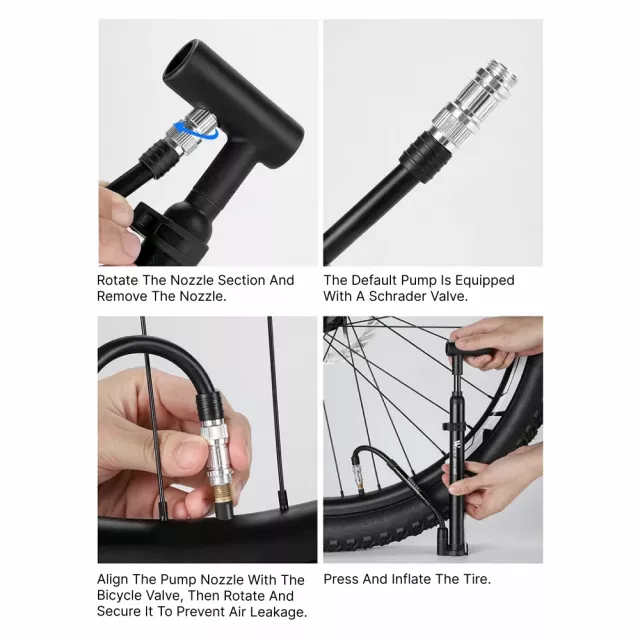 Rotate The Nozzle Section And Remove The Nozzle.

The Default Pump Is Equipped With A Schrader Valve.

Align The Pump Nozzle With The Bicycle Valve, Then Rotate And Secure It To Prevent Air Leakage.

Press And Inflate The Tire.