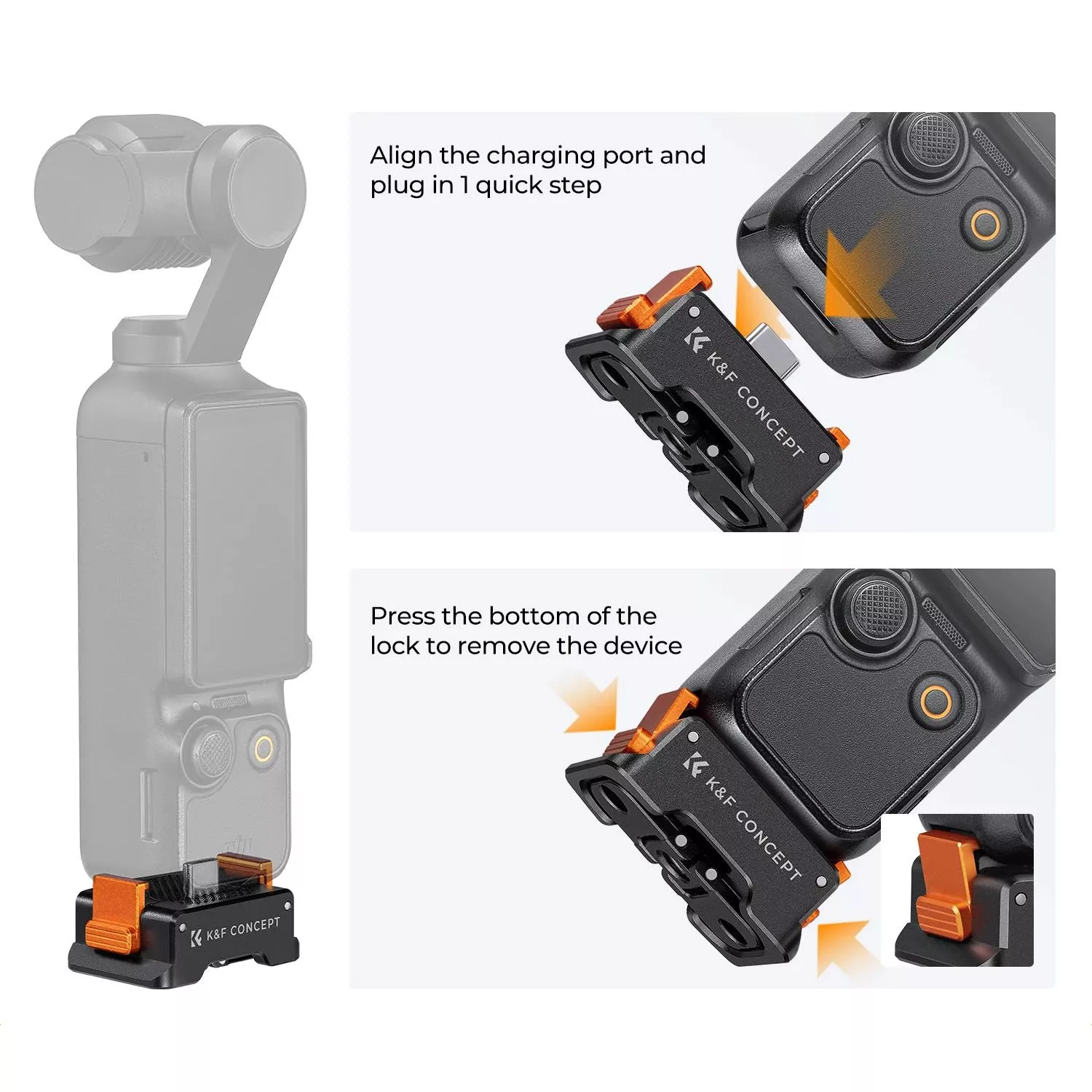 K&F CONCEPT

Align the charging port and plug in 1 quick step

K&F CONCEPT

Press the bottom of the lock to remove the device

K&F CONCEPT