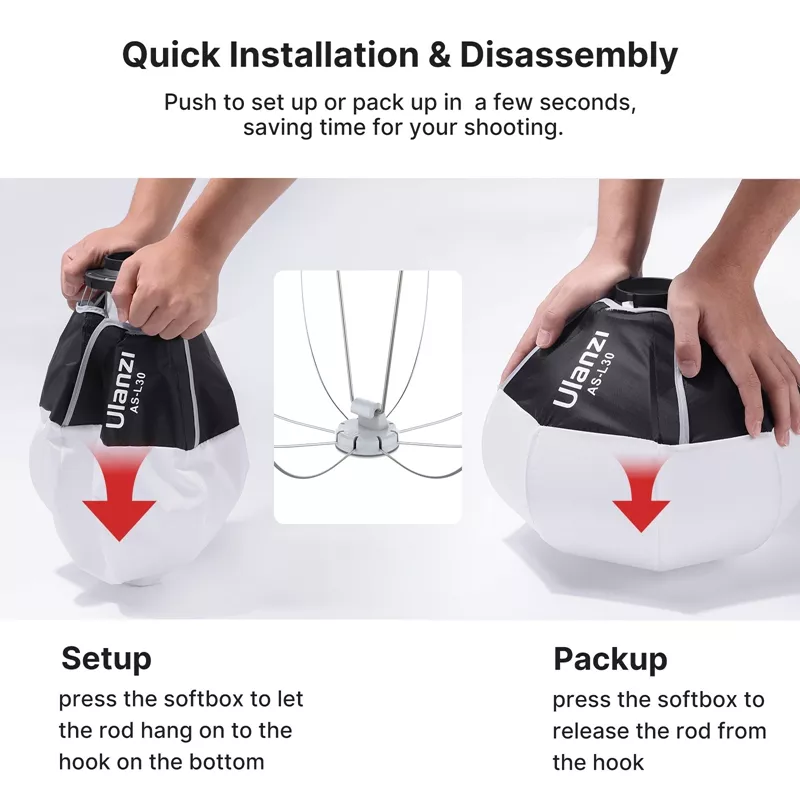 Quick Installation & Disassembly

Push to set up or pack up in  a few seconds, saving time for your shooting.

Ulanzi
AS-L30

Ulanzi
AS-L30

Setup
press the softbox to let the rod hang on to the hook on the bottom

Packup
press the softbox to release the rod from the hook