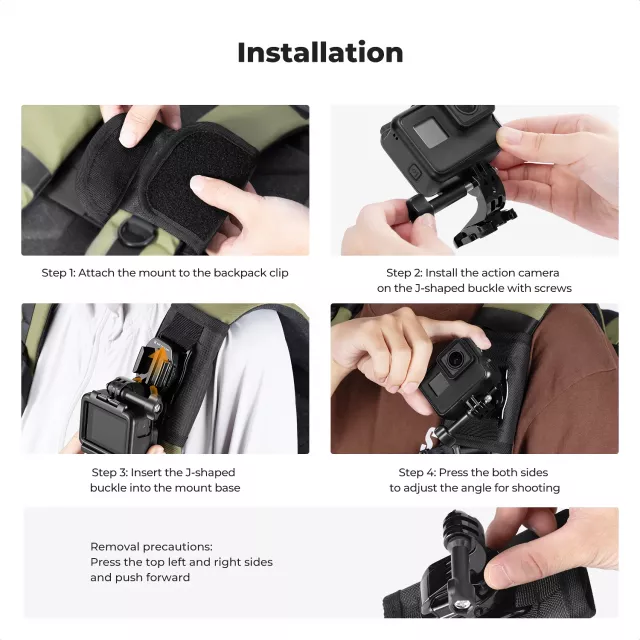 Installation

Step 1: Attach the mount to the backpack clip

Step 2: Install the action camera on the J-shaped buckle with screws

Step 3: Insert the J-shaped buckle into the mount base

Step 4: Press the both sides to adjust the angle for shooting

Removal precautions:
Press the top left and right sides and push forward