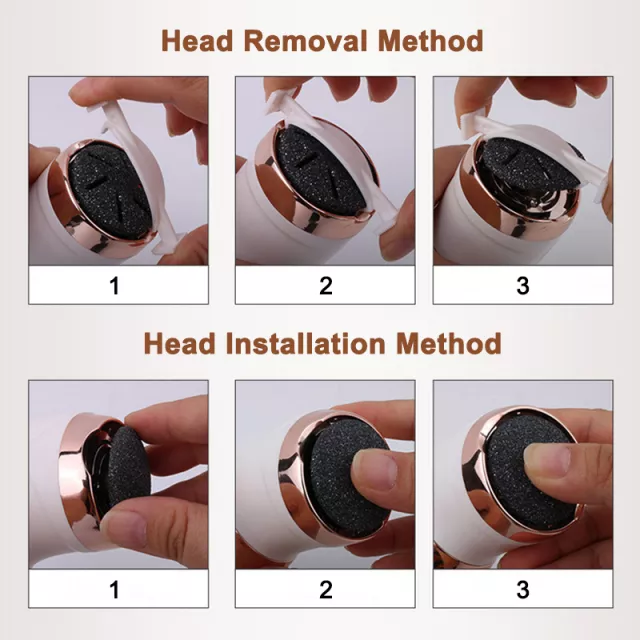 Head Removal Method

1

2

3

Head Installation Method

1

2

3