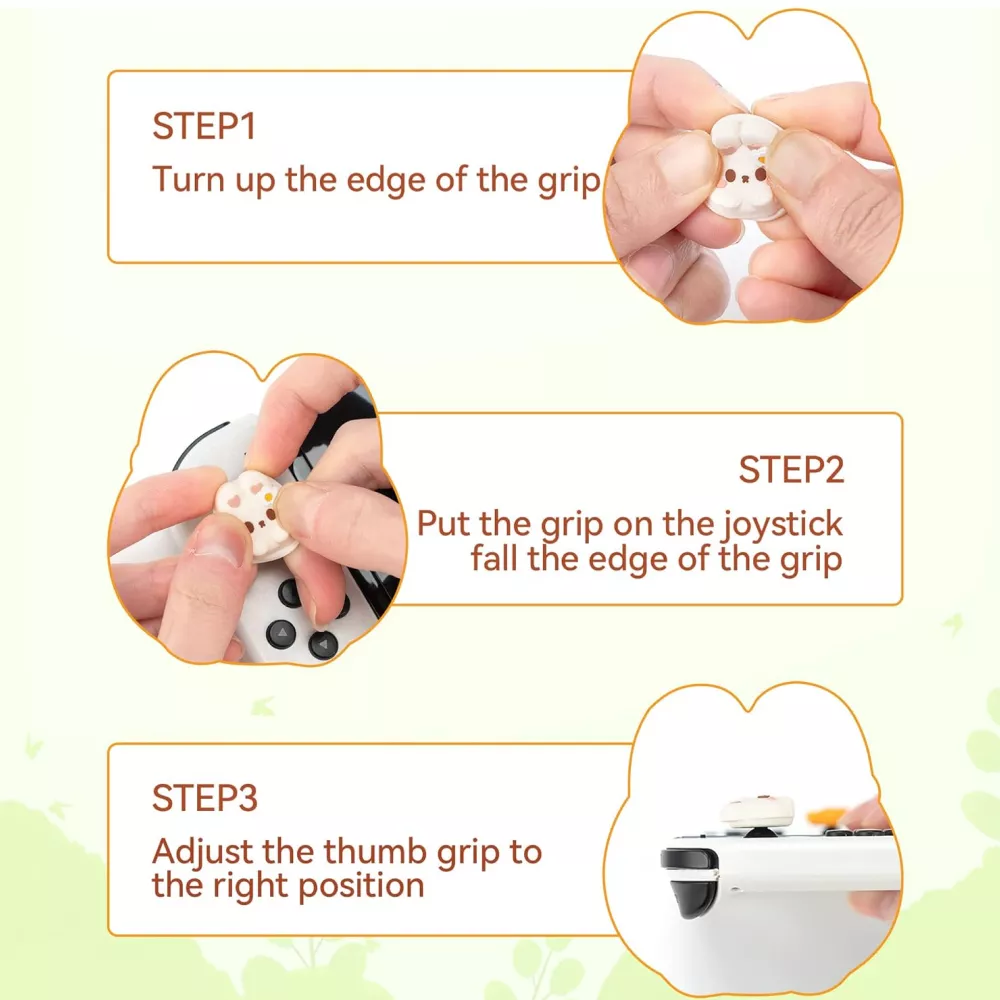 STEP1
Turn up the edge of the grip

STEP2
Put the grip on the joystick fall the edge of the grip

STEP3
Adjust the thumb grip to the right position