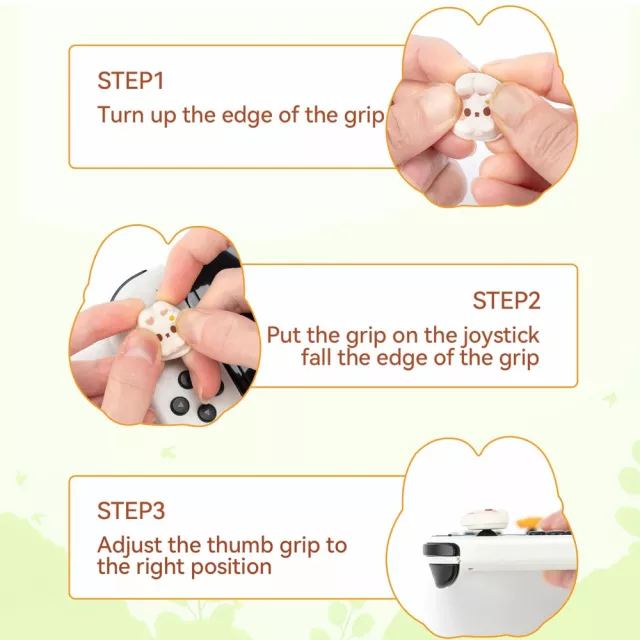 STEP1
Turn up the edge of the grip

STEP2
Put the grip on the joystick fall the edge of the grip

STEP3
Adjust the thumb grip to the right position