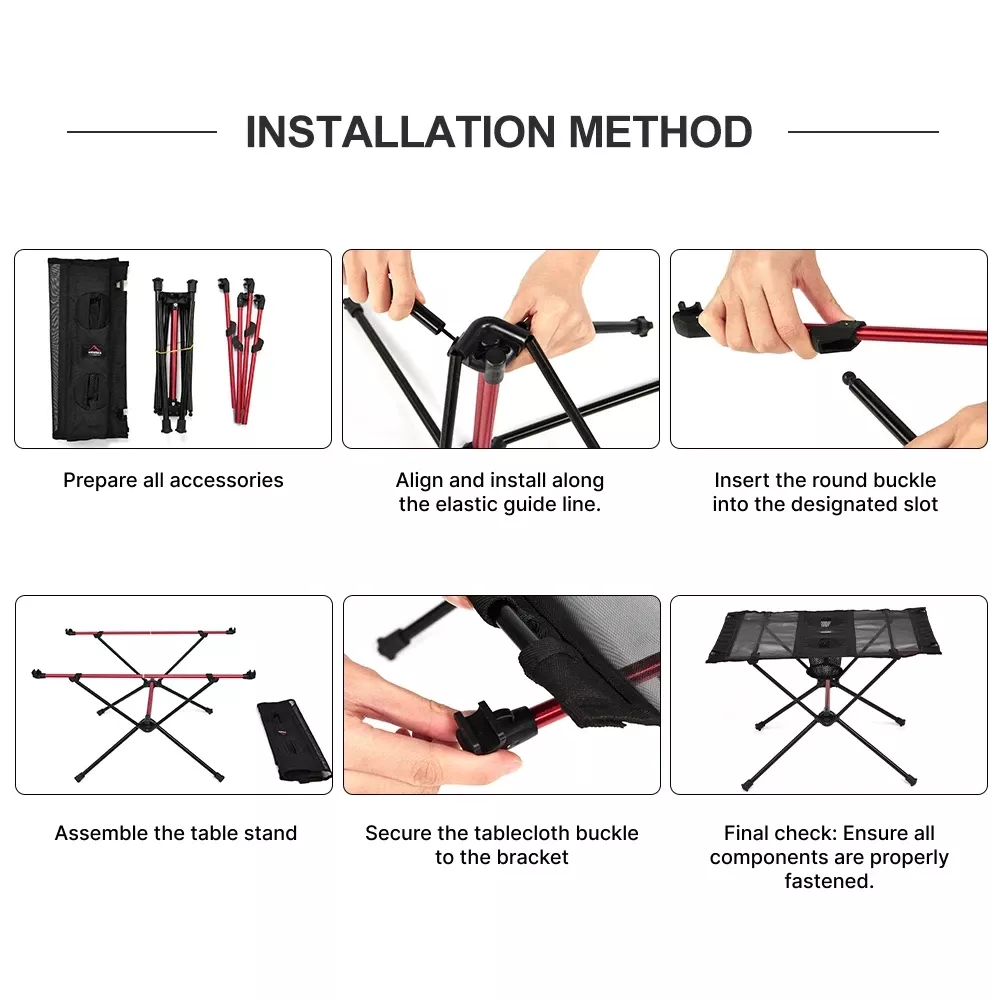 INSTALLATION METHOD

Prepare all accessories

Align and install along the elastic guide line.

Insert the round buckle into the designated slot

Assemble the table stand

Secure the tablecloth buckle to the bracket

Final check: Ensure all components are properly fastened.