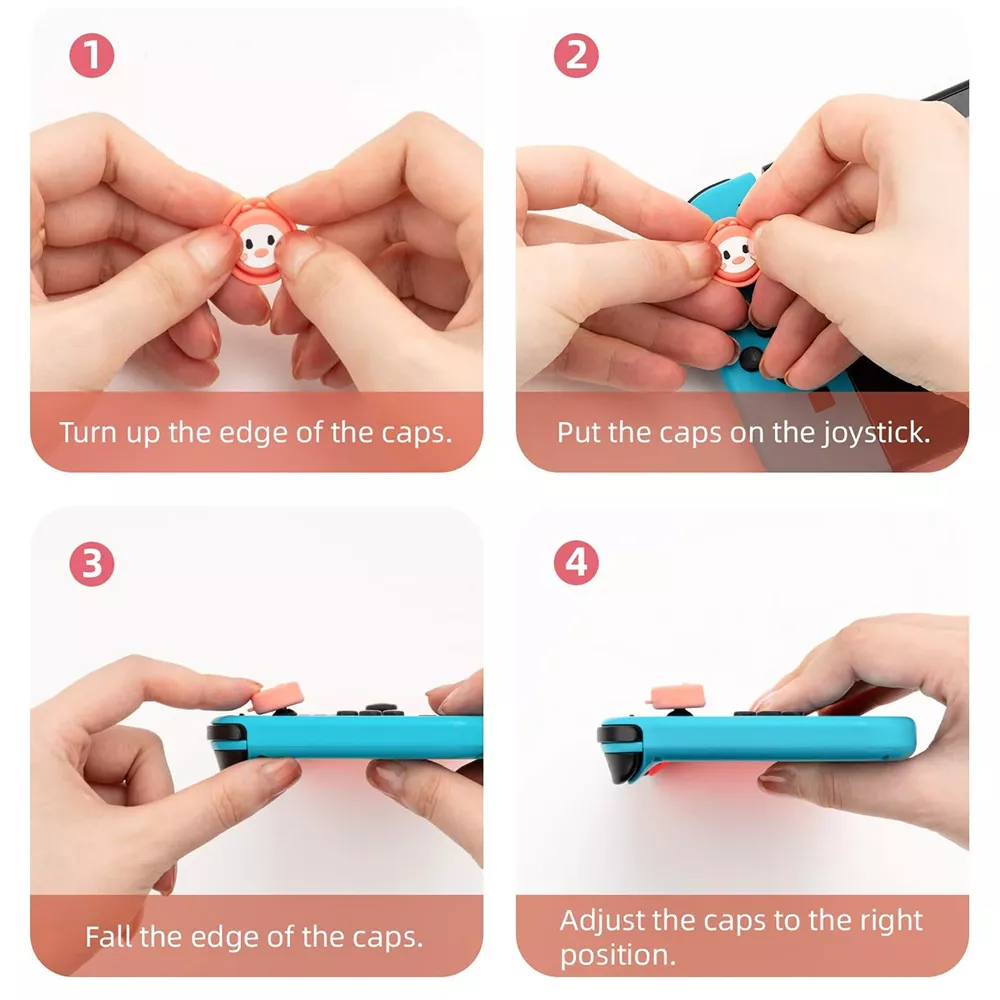 1

Turn up the edge of the caps.

2

Put the caps on the joystick.

3

Fall the edge of the caps.

4

Adjust the caps to the right position.