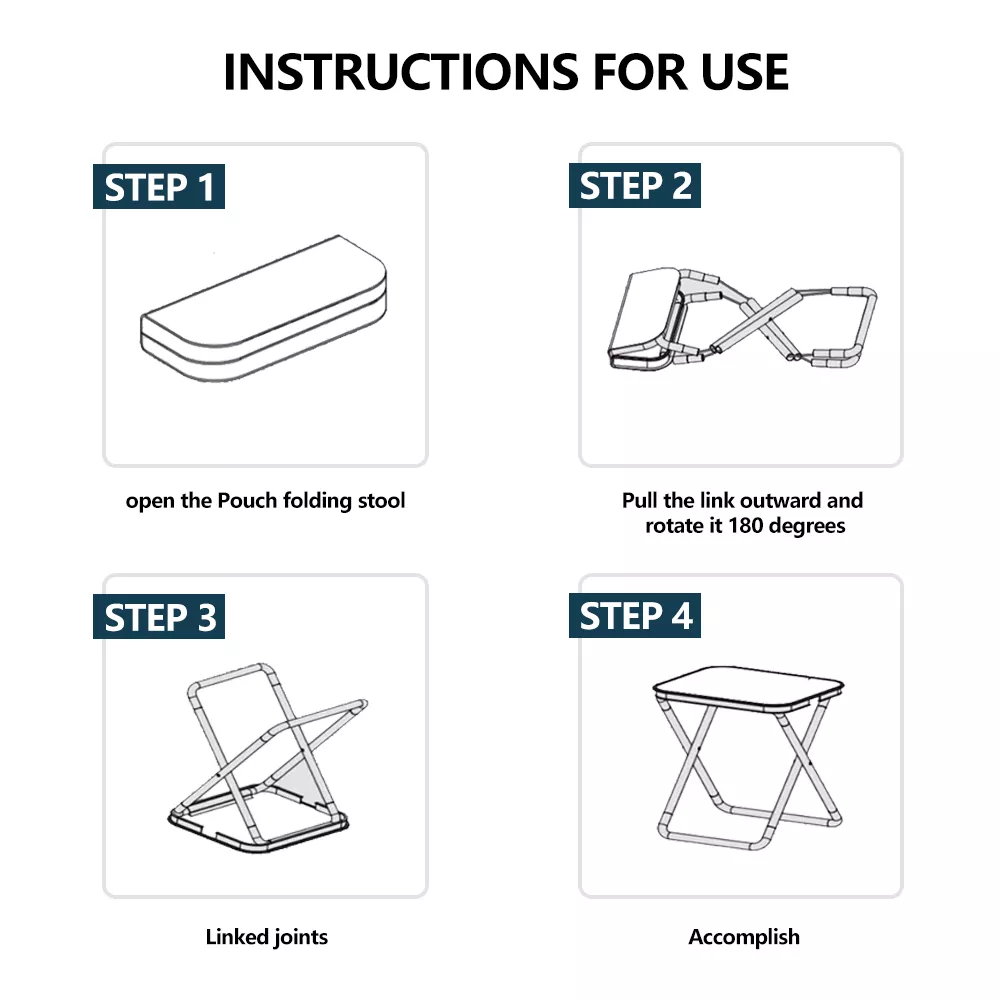 INSTRUCTIONS FOR USE

STEP 1

open the Pouch folding stool

STEP 2

Pull the link outward and rotate it 180 degrees

STEP 3

Linked joints

STEP 4

Accomplish