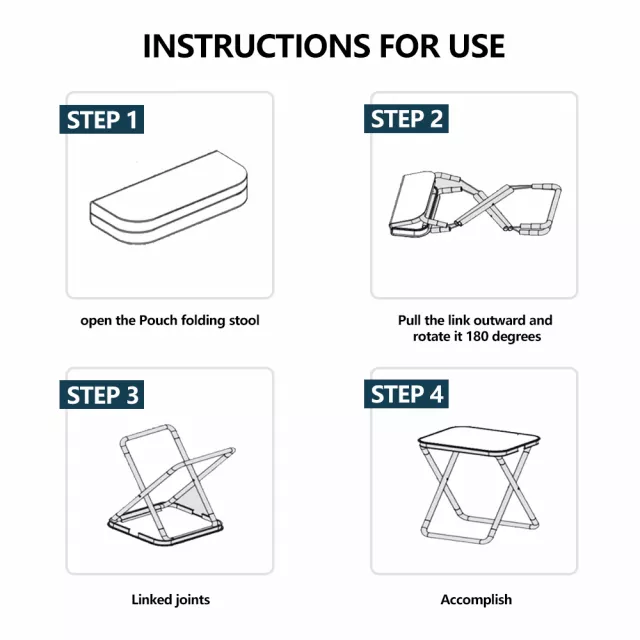 INSTRUCTIONS FOR USE

STEP 1

open the Pouch folding stool

STEP 2

Pull the link outward and rotate it 180 degrees

STEP 3

Linked joints

STEP 4

Accomplish