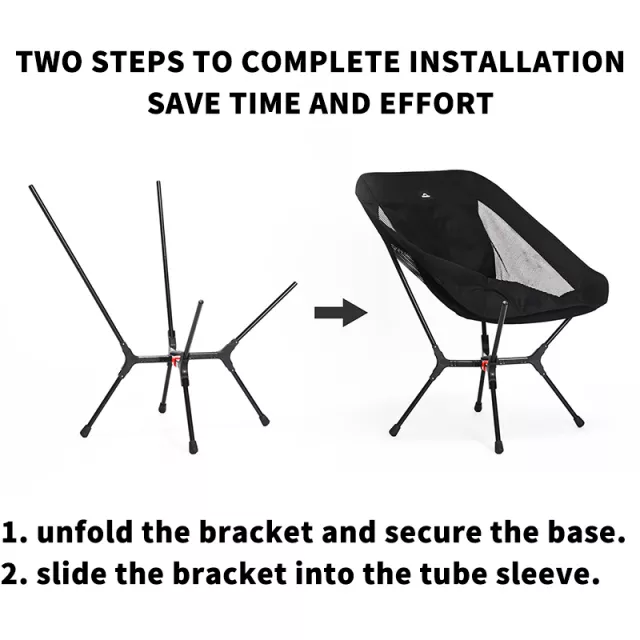 TWO STEPS TO COMPLETE INSTALLATION
SAVE TIME AND EFFORT

1. unfold the bracket and secure the base.
2. slide the bracket into the tube sleeve.