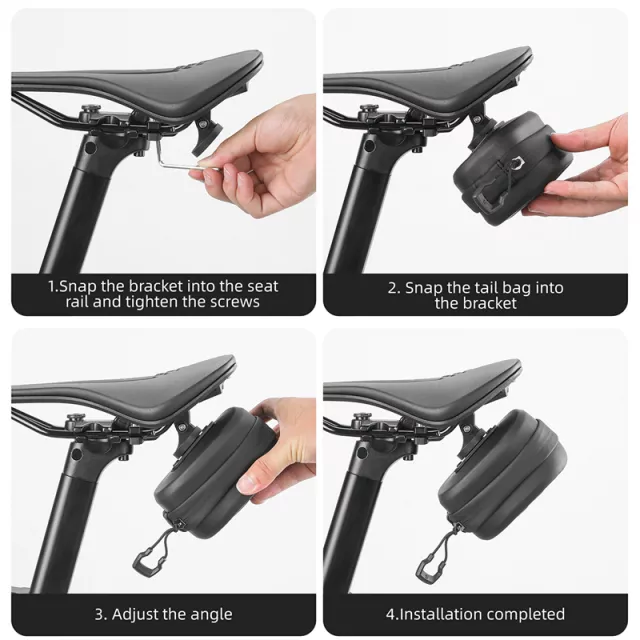 1.Snap the bracket into the seat rail and tighten the screws

2. Snap the tail bag into the bracket

3. Adjust the angle

4.Installation completed