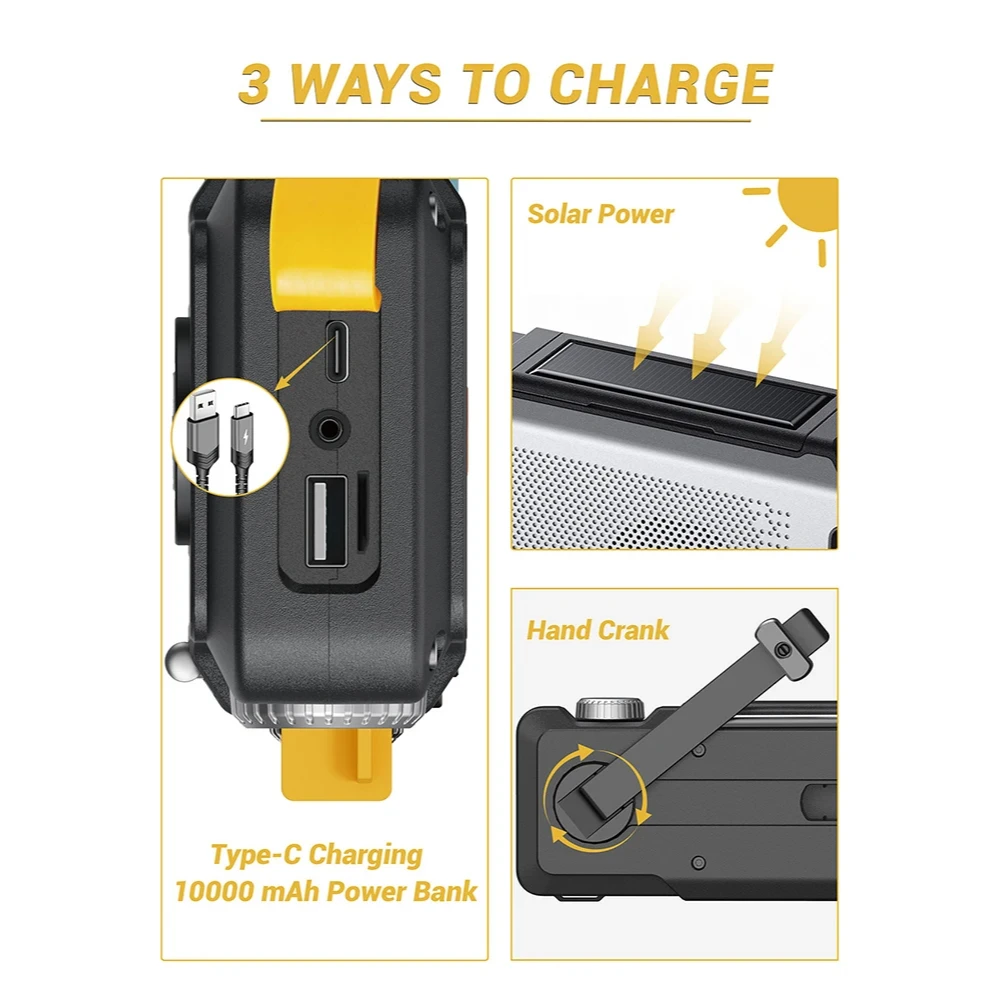 3 WAYS TO CHARGE

Type-C Charging
10000 mAh Power Bank

Solar Power

Hand Crank