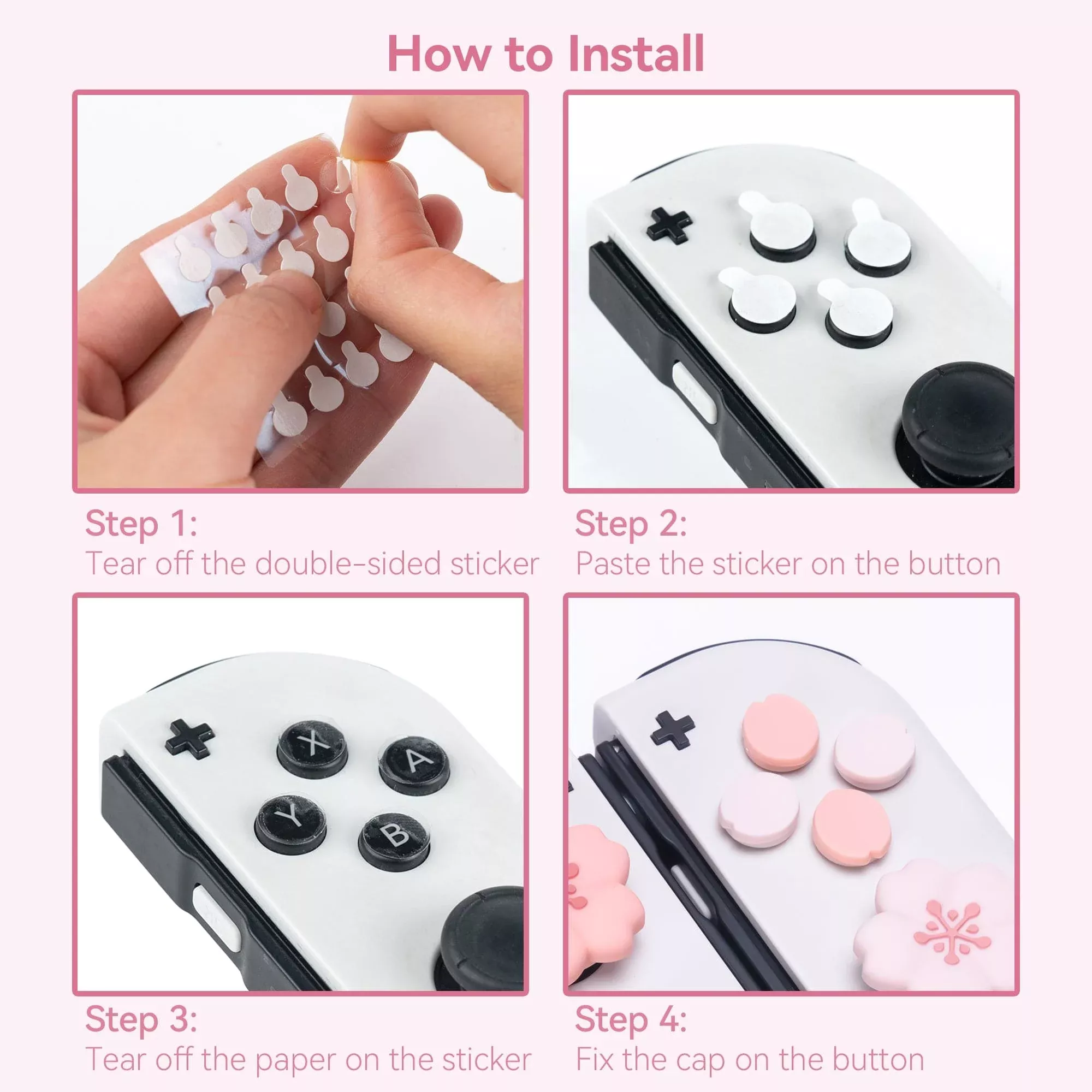 How to Install

Step 1:
Tear off the double-sided sticker

Step 2:
Paste the sticker on the button

X
A
Y
B

Step 3:
Tear off the paper on the sticker

Step 4:
Fix the cap on the button