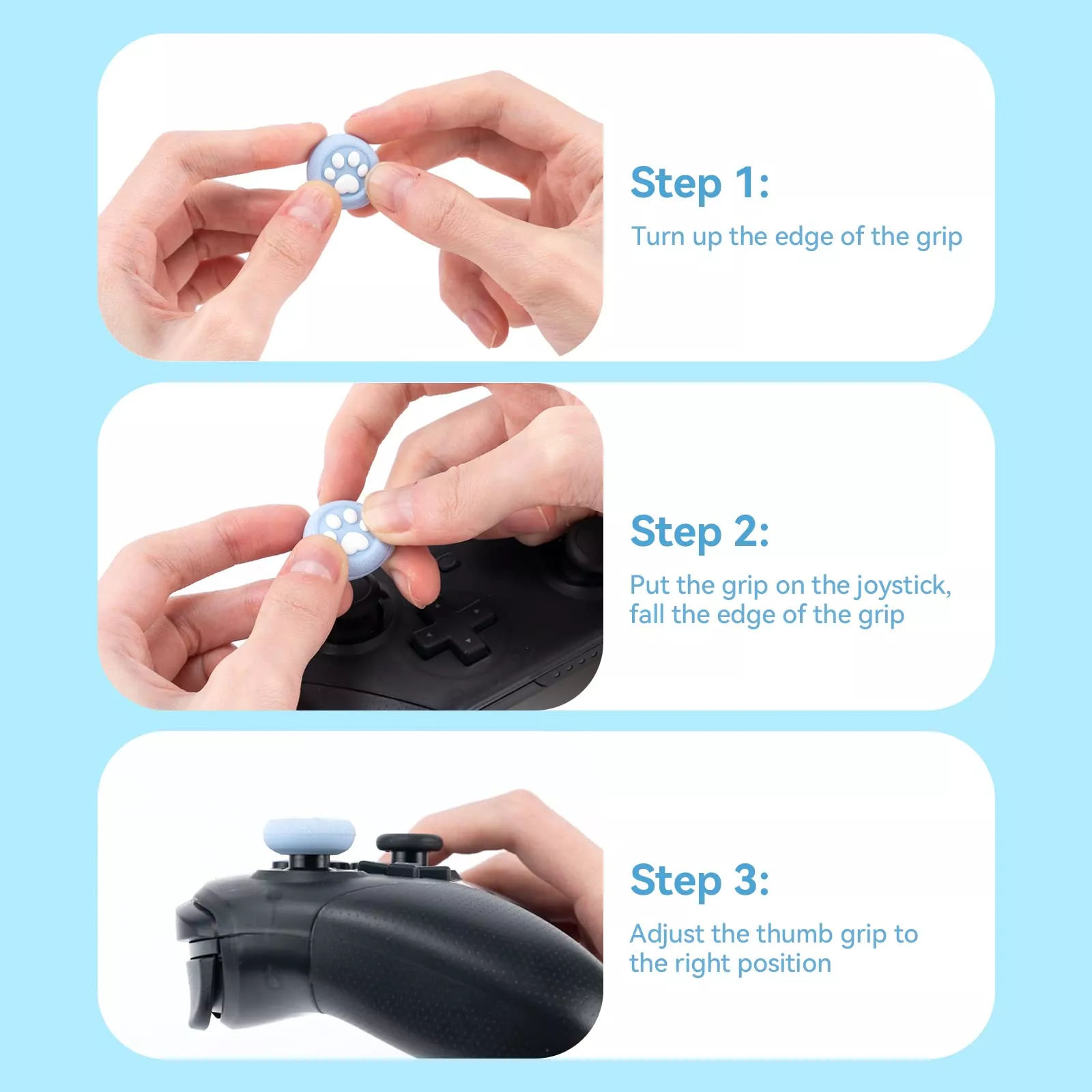 Step 1:
Turn up the edge of the grip

Step 2:
Put the grip on the joystick, fall the edge of the grip

Step 3:
Adjust the thumb grip to the right position