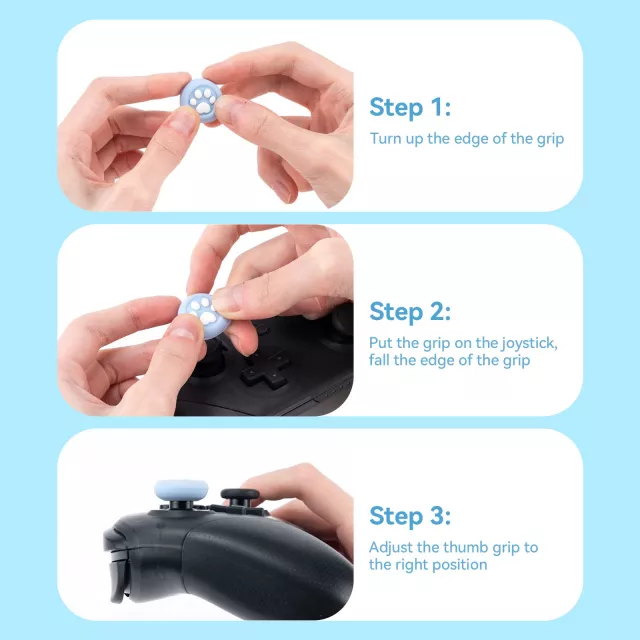 Step 1:
Turn up the edge of the grip

Step 2:
Put the grip on the joystick, fall the edge of the grip

Step 3:
Adjust the thumb grip to the right position