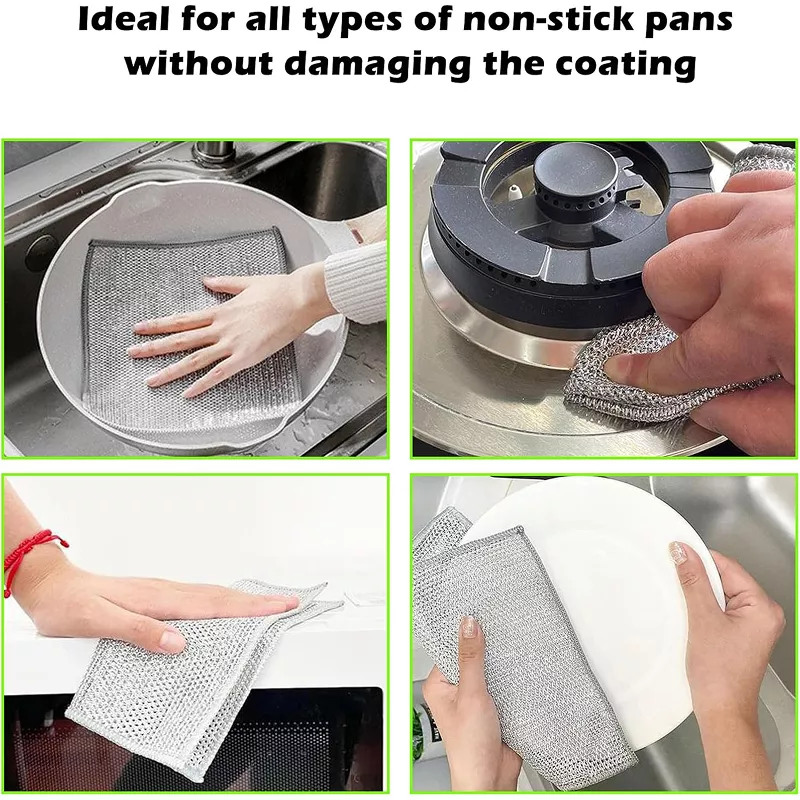 Ideal for all types of non-stick pans without damaging the coating