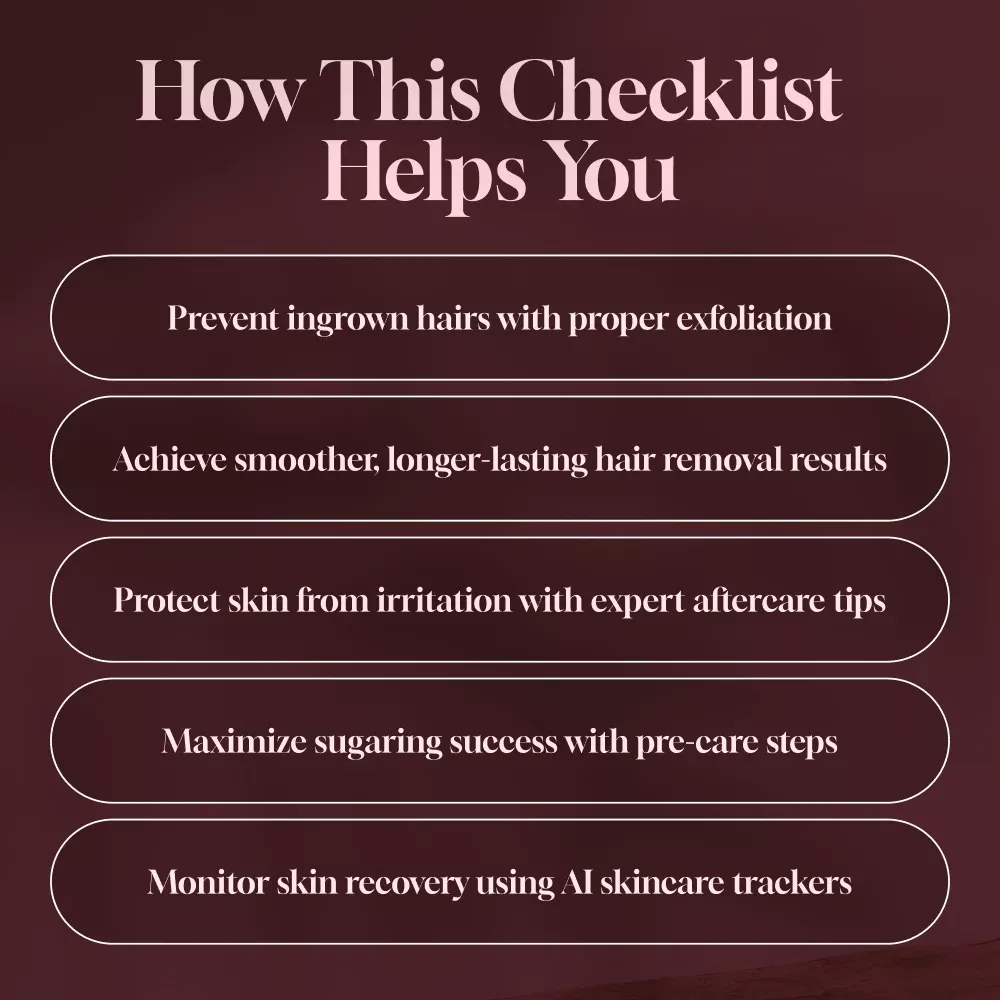 How This Checklist Helps You

Prevent ingrown hairs with proper exfoliation

Achieve smoother, longer-lasting hair removal results

Protect skin from irritation with expert aftercare tips

Maximize sugaring success with pre-care steps

Monitor skin recovery using AI skincare trackers