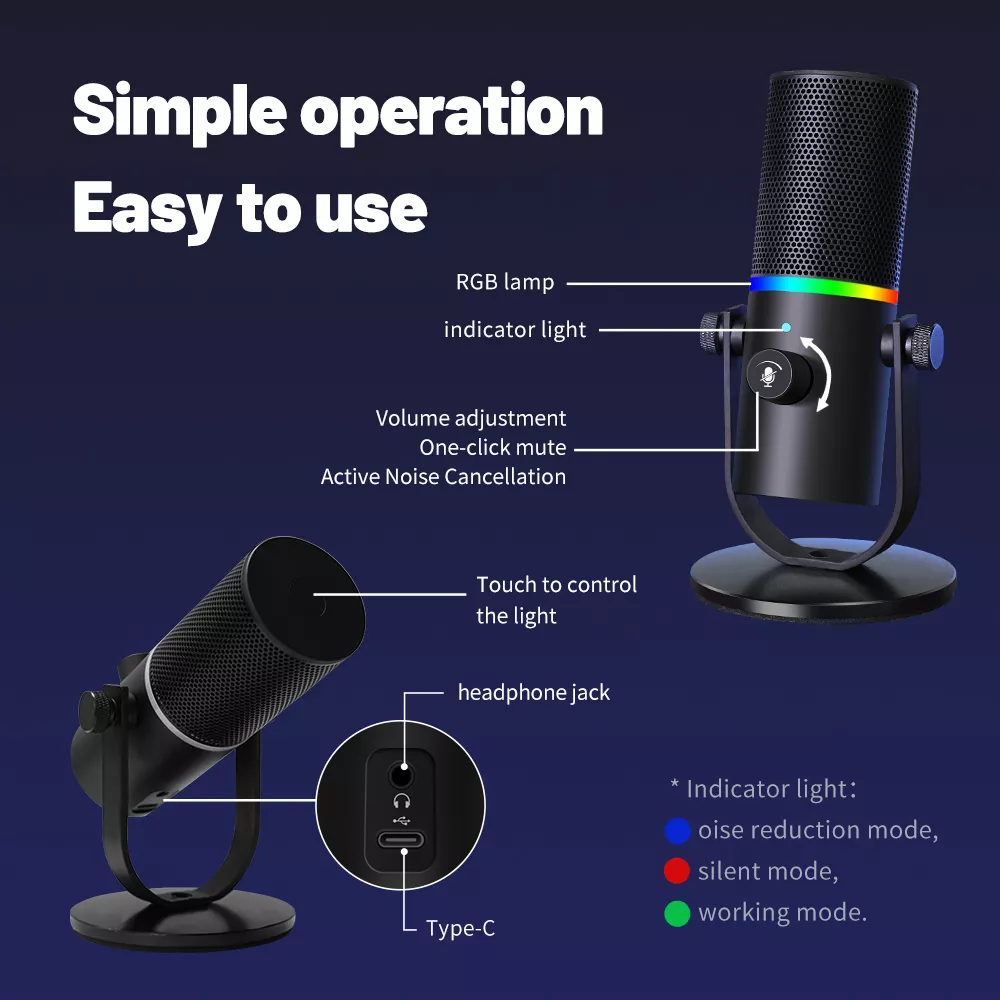 Simple operation
Easy to use

RGB lamp

indicator light

Volume adjustment
One-click mute
Active Noise Cancellation

Touch to control the light

headphone jack

Type-C

* Indicator light:
oise reduction mode,
silent mode,
working mode.