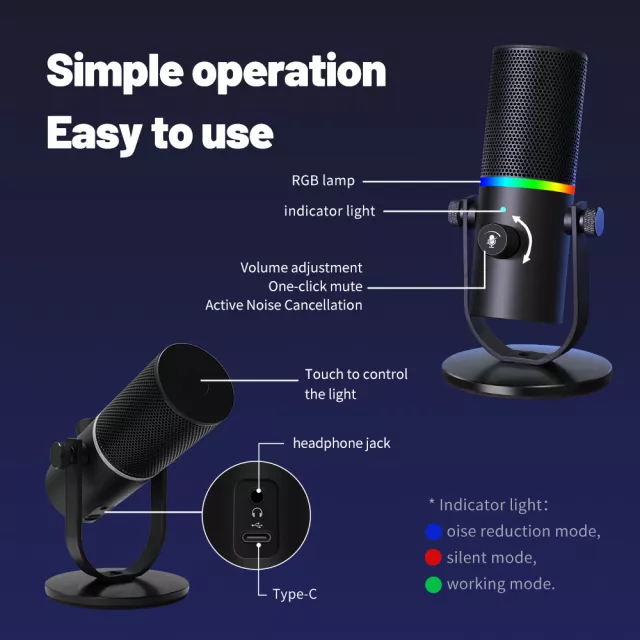 Simple operation
Easy to use

RGB lamp

indicator light

Volume adjustment
One-click mute
Active Noise Cancellation

Touch to control the light

headphone jack

Type-C

* Indicator light:
oise reduction mode,
silent mode,
working mode.