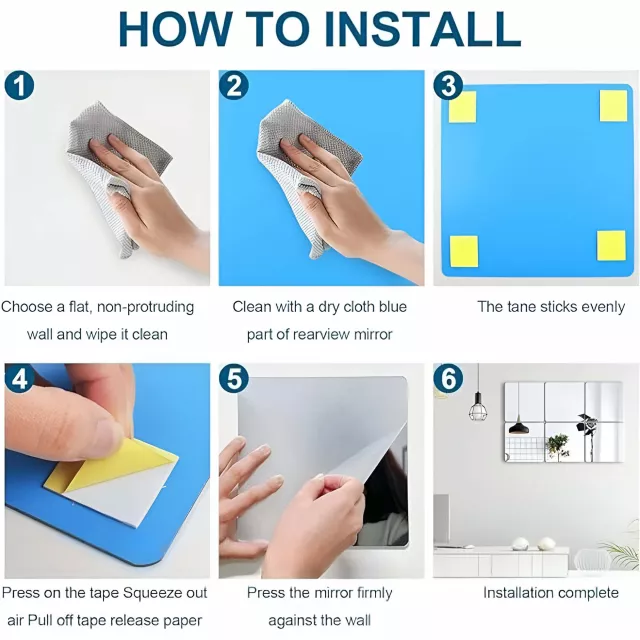 HOW TO INSTALL

1

Choose a flat, non-protruding wall and wipe it clean

2

Clean with a dry cloth blue part of rearview mirror

3

The tane sticks evenly

4

Press on the tape Squeeze out air Pull off tape release paper

5

Press the mirror firmly against the wall

6

Installation complete