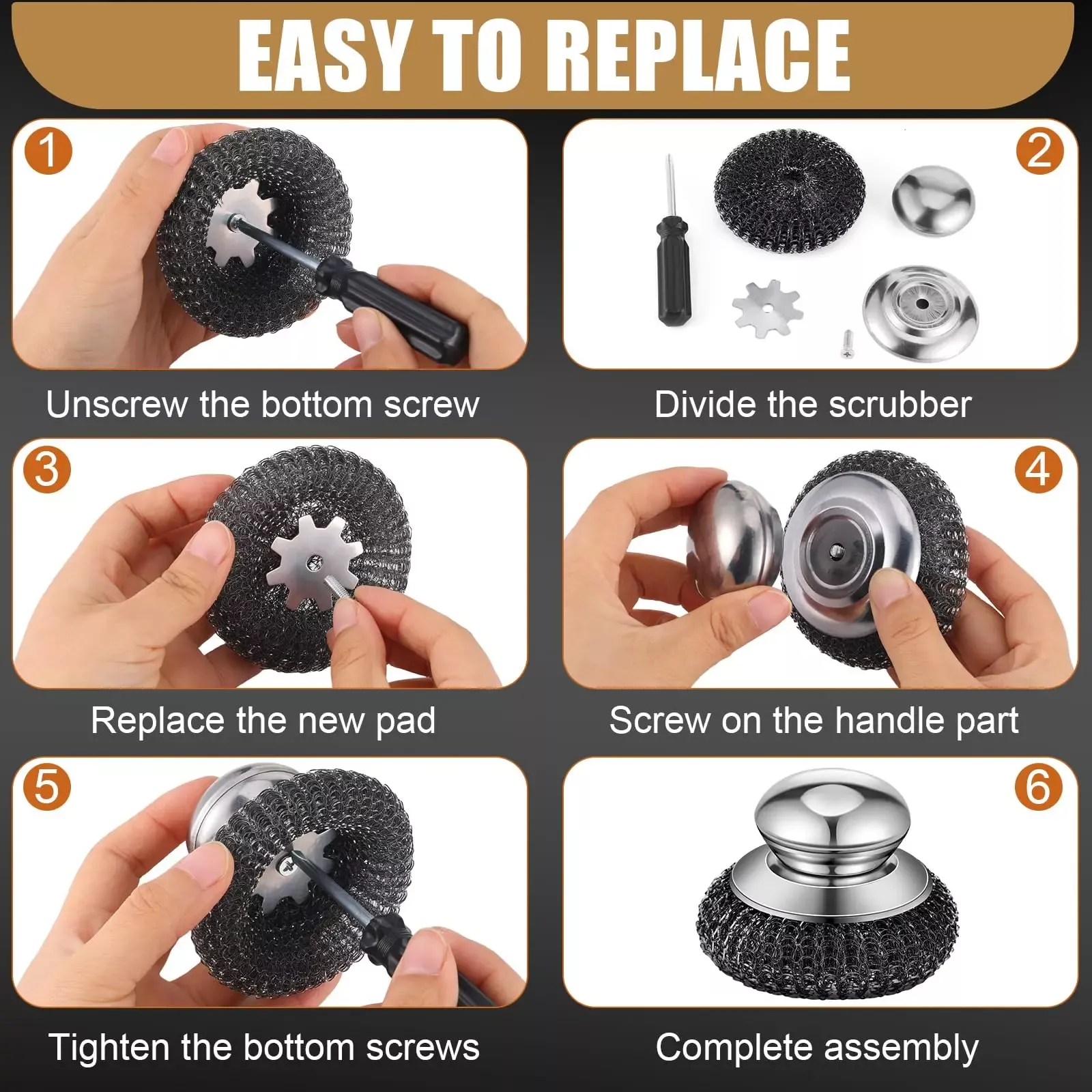 EASY TO REPLACE

1

Unscrew the bottom screw

2

Divide the scrubber

3

Replace the new pad

4

Screw on the handle part

5

Tighten the bottom screws

6

Complete assembly