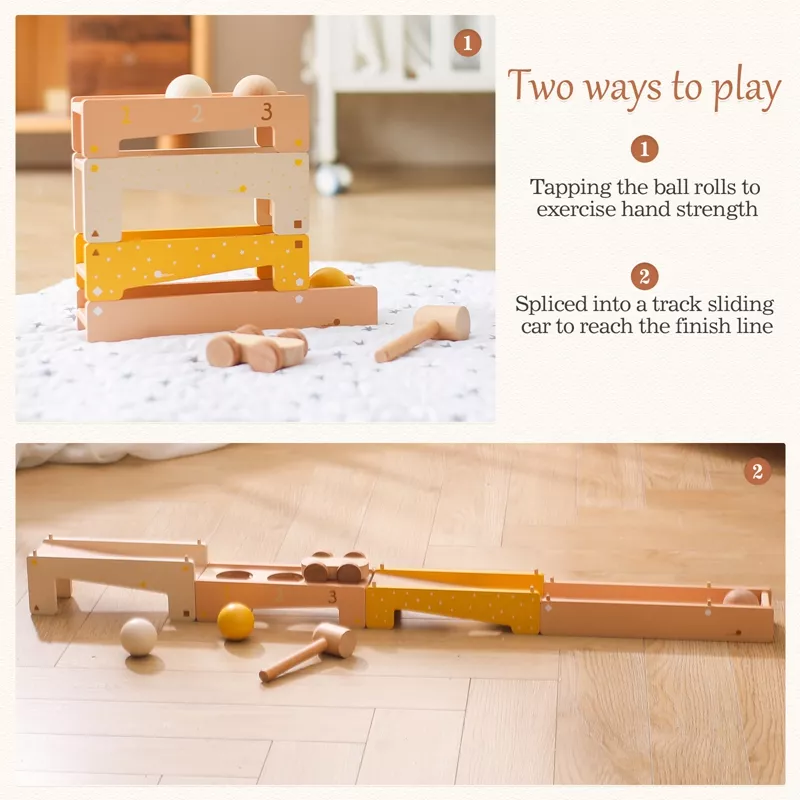 1

1 2 3

Two ways to play

1

Tapping the ball rolls to exercise hand strength

2

Spliced into a track sliding car to reach the finish line

2

3