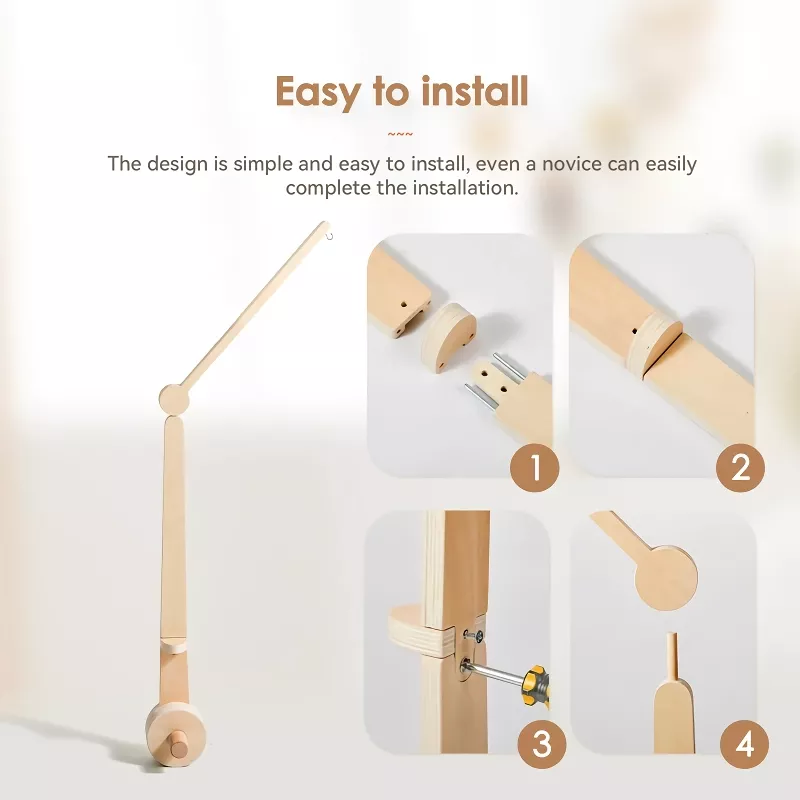 Easy to install

~~~

The design is simple and easy to install, even a novice can easily complete the installation.

1

2

3

4