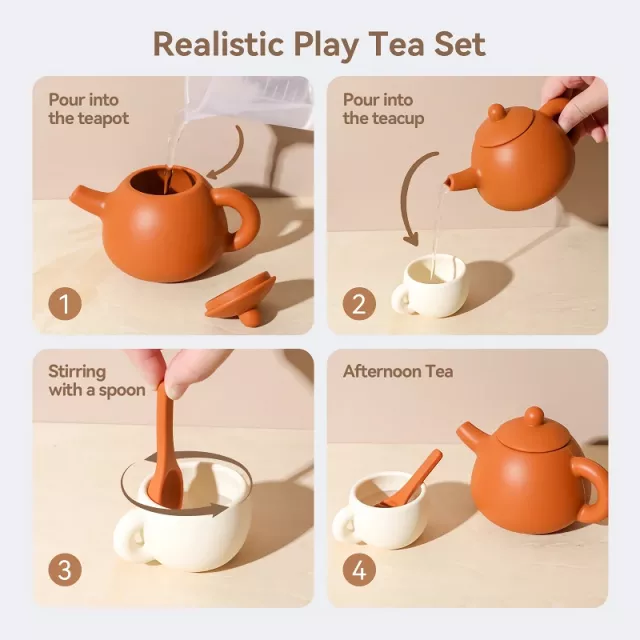 Realistic Play Tea Set

Pour into the teapot

1

Pour into the teacup

2

Stirring with a spoon

3

Afternoon Tea

4