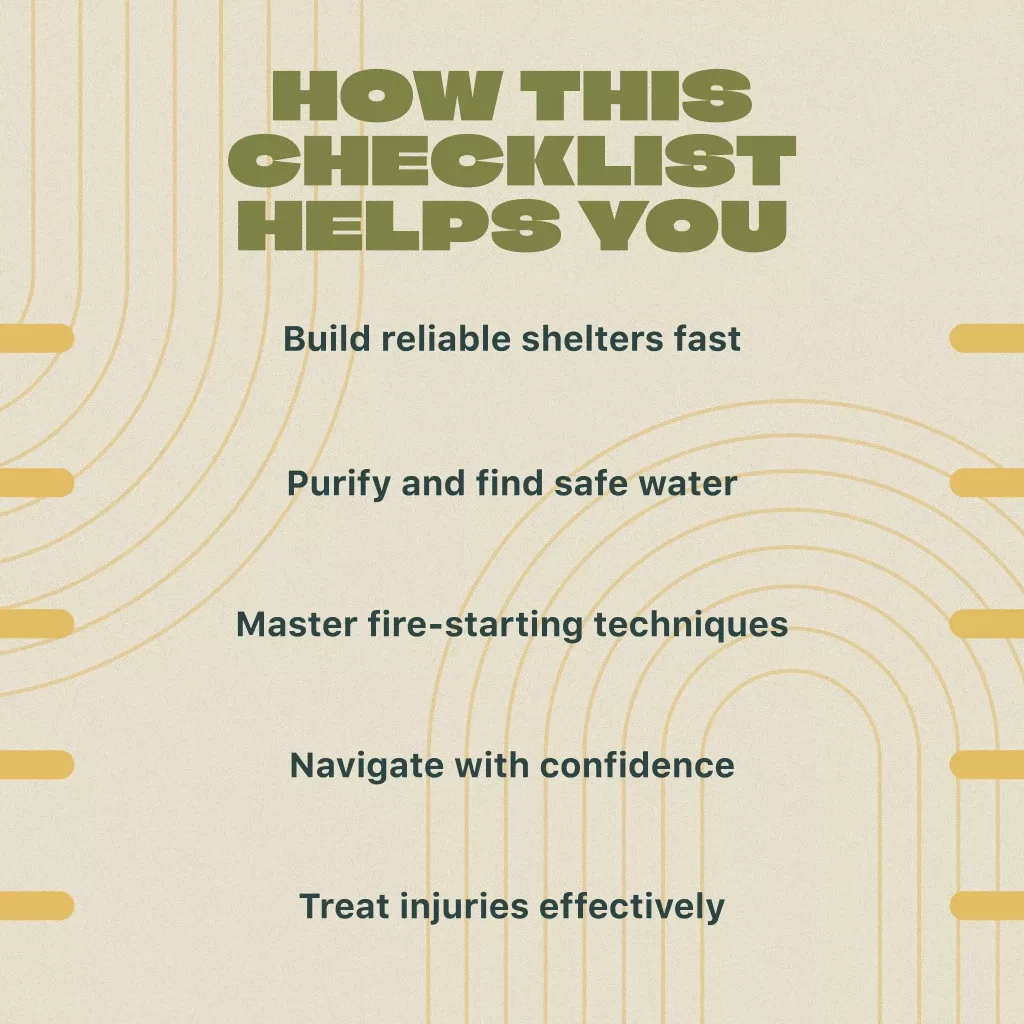 HOW THIS CHECKLIST HELPS YOU

Build reliable shelters fast

Purify and find safe water

Master fire-starting techniques

Navigate with confidence

Treat injuries effectively